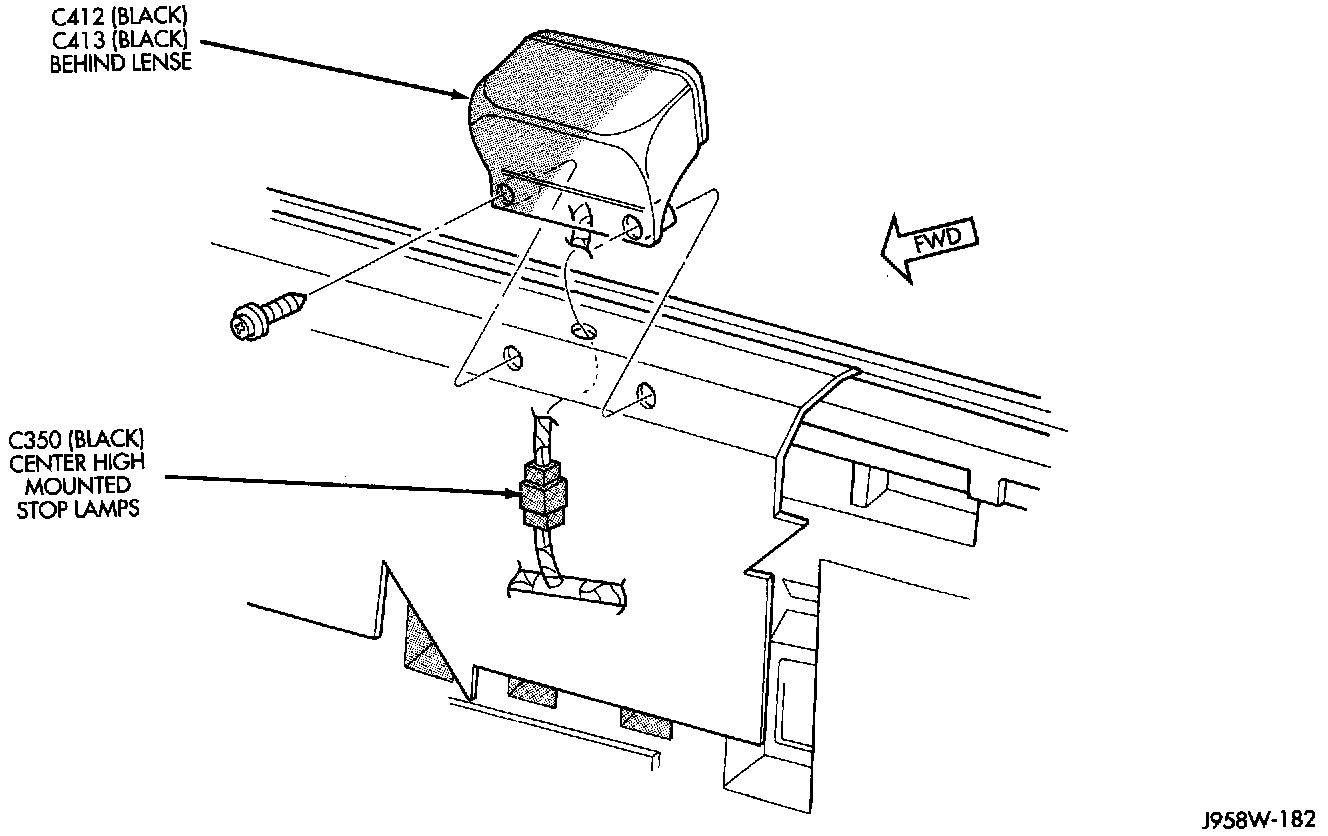 C412 (BLACK)
C413 (BLACK)
BEHIND LENSE

FWD

C350 (BLACK)
CENTER HIGH
MOUNTED
STOP LAMPS

J958W-182