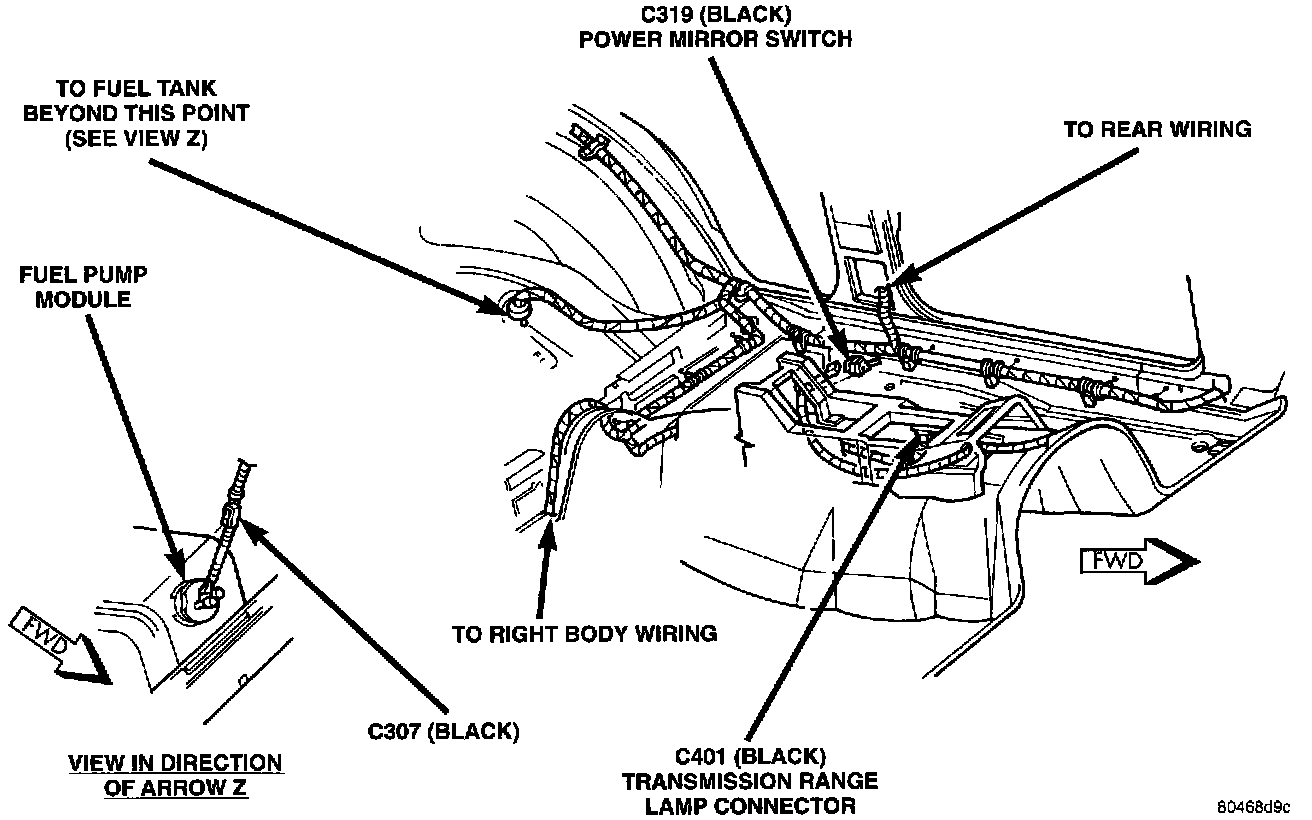 C319 (BLACK)
POWER MIRROR SWITCH

TO FUEL TANK
BEYOND THIS POINT
(SEE VIEW Z)

TO REAR WIRING

FUEL PUMP
MODULE

FWD

FWD

TO RIGHT BODY WIRING

C307 (BLACK)

VIEW IN DIRECTION
OF ARROW Z

C401 (BLACK)
TRANSMISSION RANGE
LAMP CONNECTOR

80468d9c