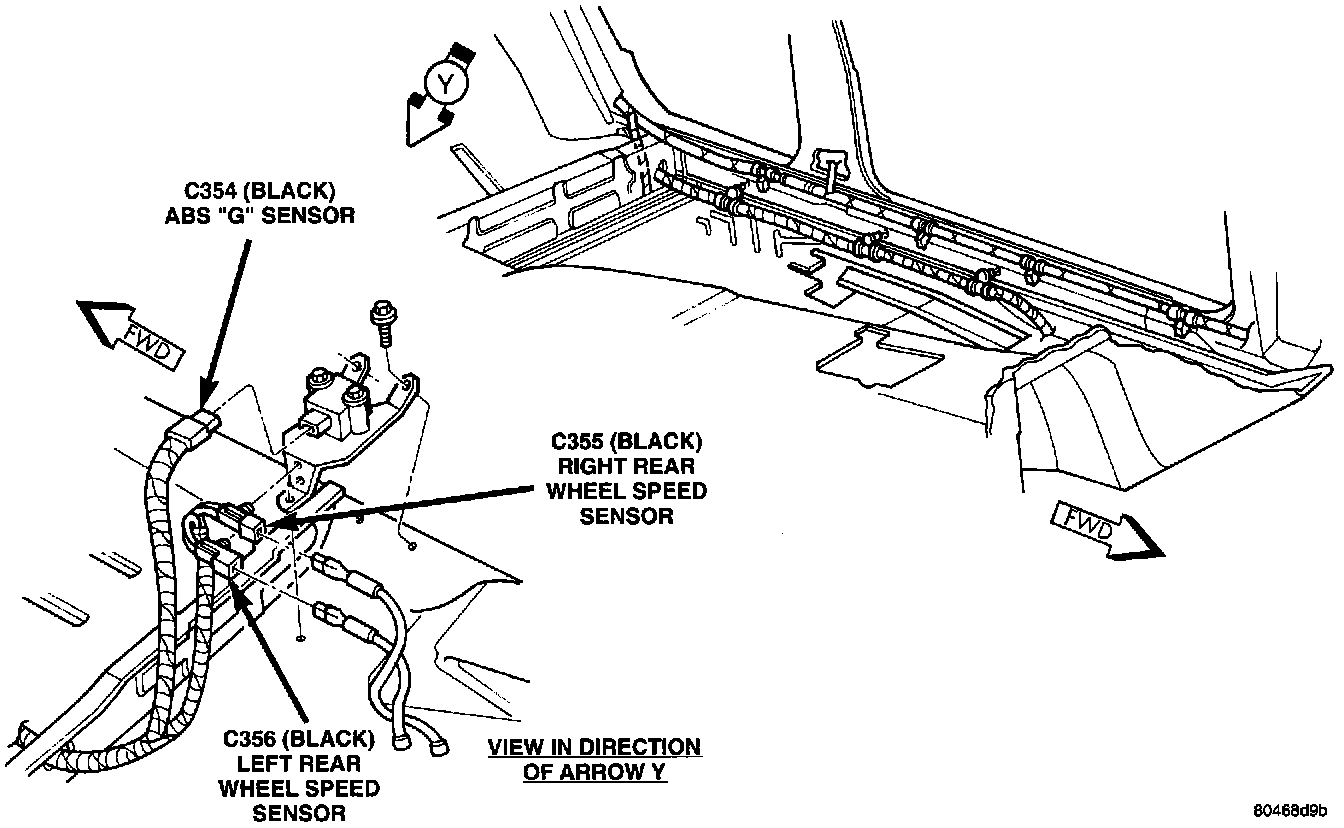 Y

C354 (BLACK)
ABS "G" SENSOR

FWD

C355 (BLACK)
RIGHT REAR
WHEEL SPEED
SENSOR

FWD

C356 (BLACK)
LEFT REAR
WHEEL SPEED
SENSOR

VIEW IN DIRECTION
OF ARROW Y

80468d9b