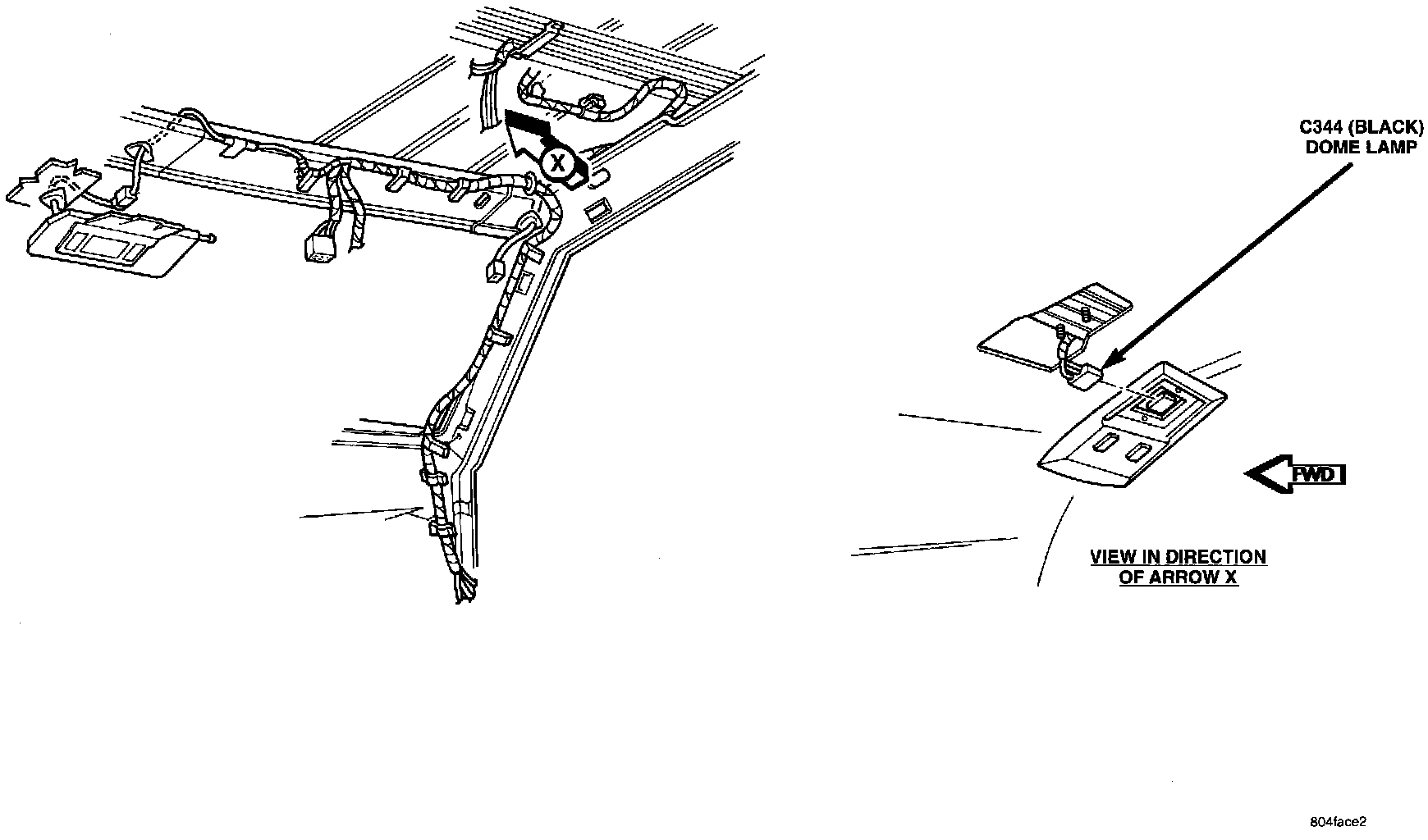 X

C344 (BLACK)
DOME LAMP

FWD

VIEW IN DIRECTION
OF ARROW X

804face2