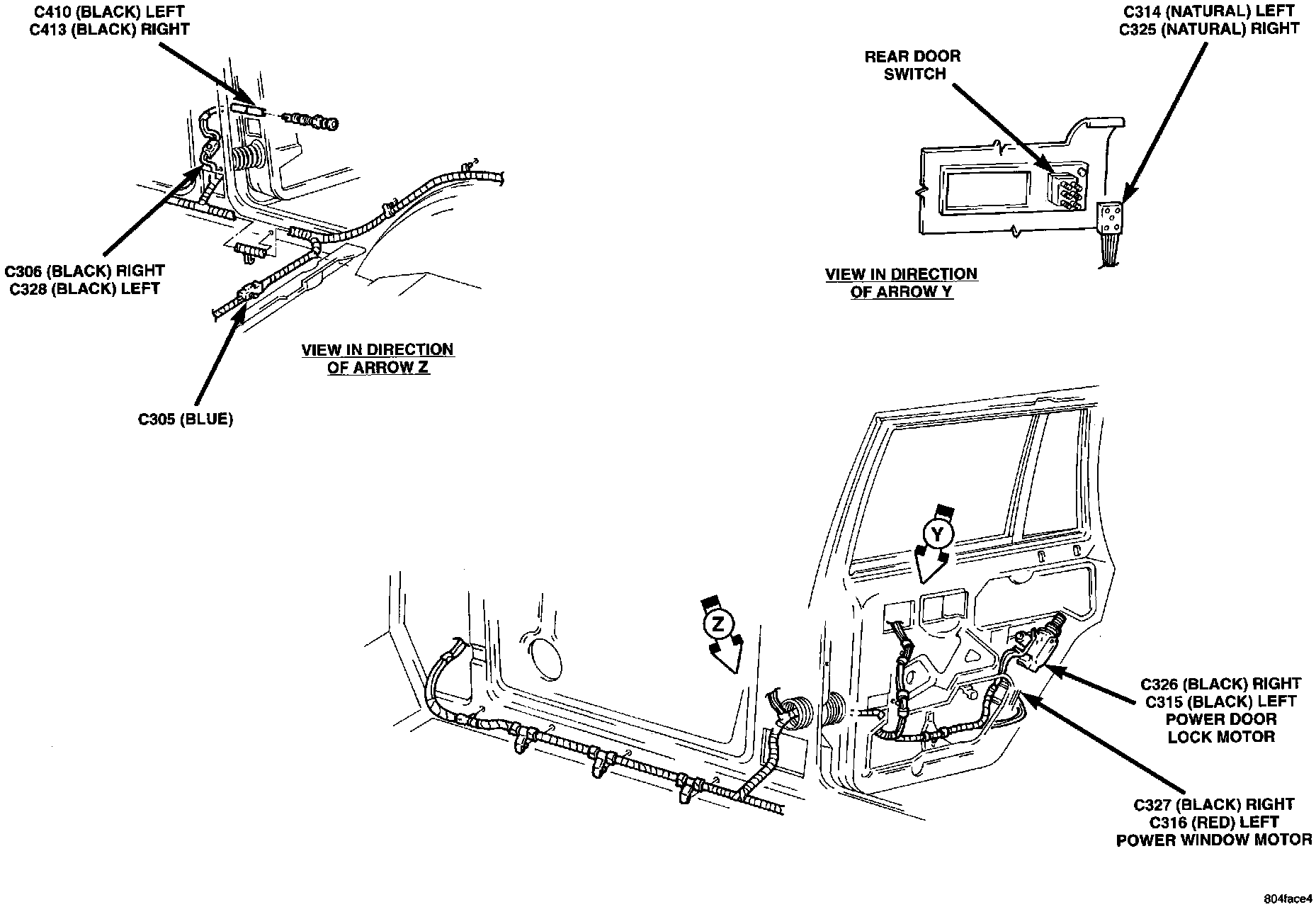 C410 (BLACK) LEFT
C413 (BLACK) RIGHT

C314 (NATURAL) LEFT
C325 (NATURAL) RIGHT

REAR DOOR SWITCH

C306 (BLACK) RIGHT
C328 (BLACK) LEFT

VIEW IN DIRECTION OF ARROW Y

VIEW IN DIRECTION OF ARROW Z

C305 (BLUE)

Y

Z

C326 (BLACK) RIGHT
C315 (BLACK) LEFT
POWER DOOR LOCK MOTOR

C327 (BLACK) RIGHT
C316 (RED) LEFT
POWER WINDOW MOTOR

804face4