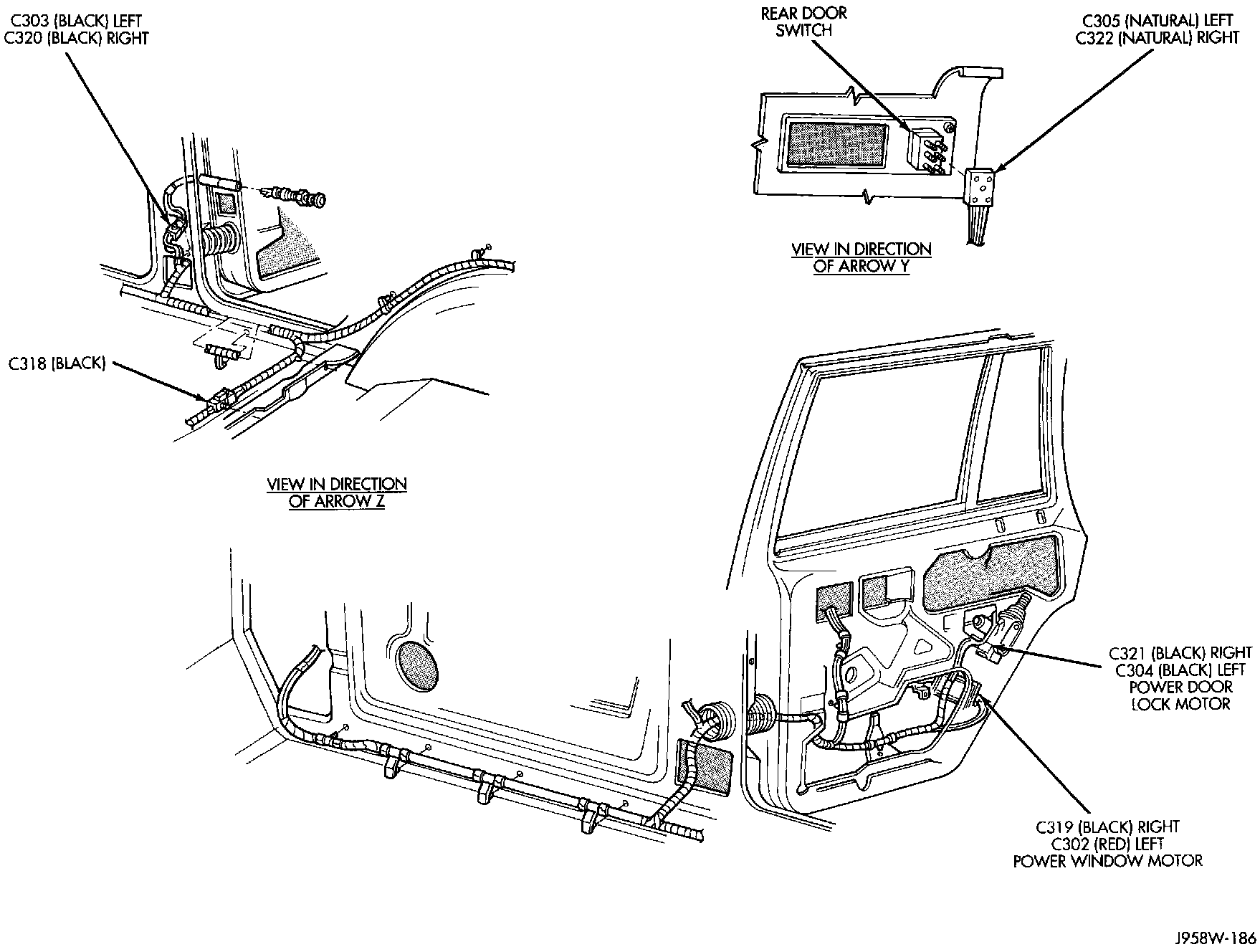 C303 (BLACK) LEFT
C320 (BLACK) RIGHT

REAR DOOR
SWITCH

C305 (NATURAL) LEFT
C322 (NATURAL) RIGHT

VIEW IN DIRECTION
OF ARROW Y

C318 (BLACK)

VIEW IN DIRECTION
OF ARROW Z

C321 (BLACK) RIGHT
C304 (BLACK) LEFT
POWER DOOR
LOCK MOTOR

C319 (BLACK) RIGHT
C302 (RED) LEFT
POWER WINDOW MOTOR

J958W-186