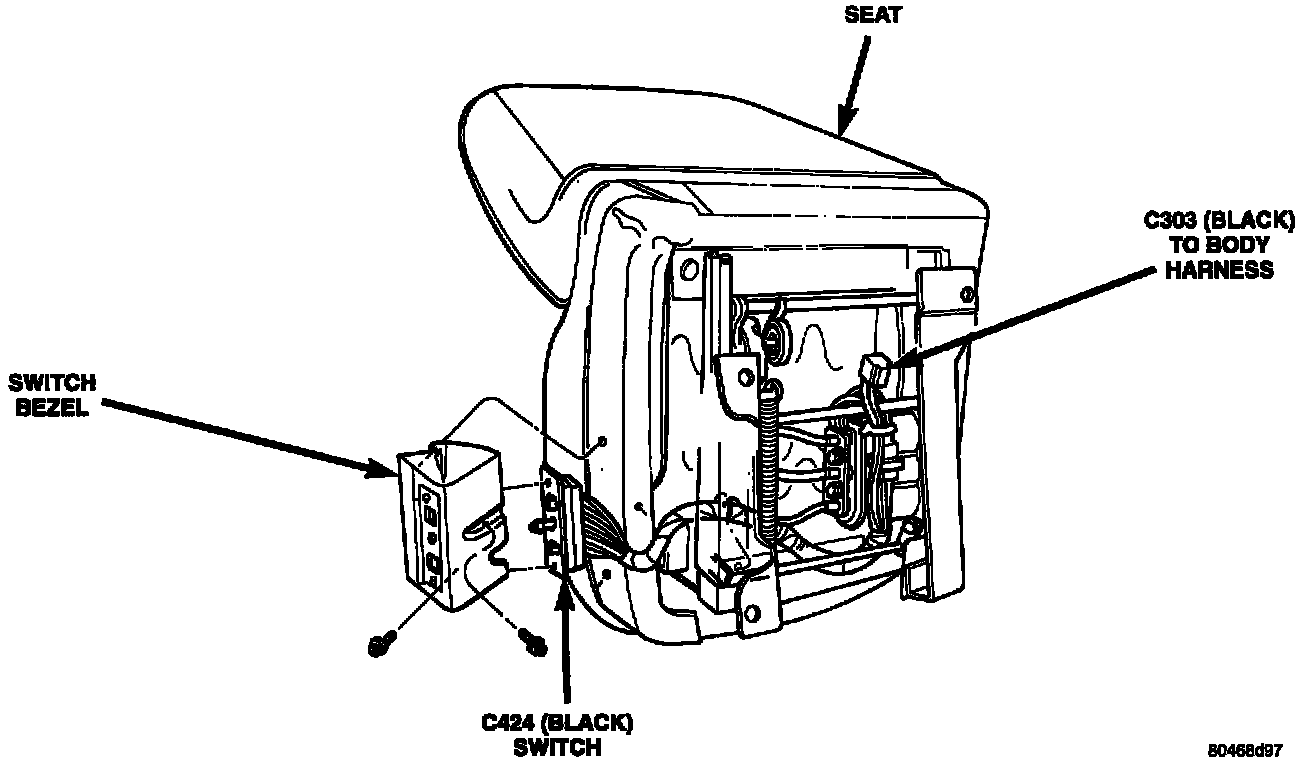 SEAT

C303 (BLACK) TO BODY HARNESS

SWITCH BEZEL

C424 (BLACK) SWITCH

80468d97