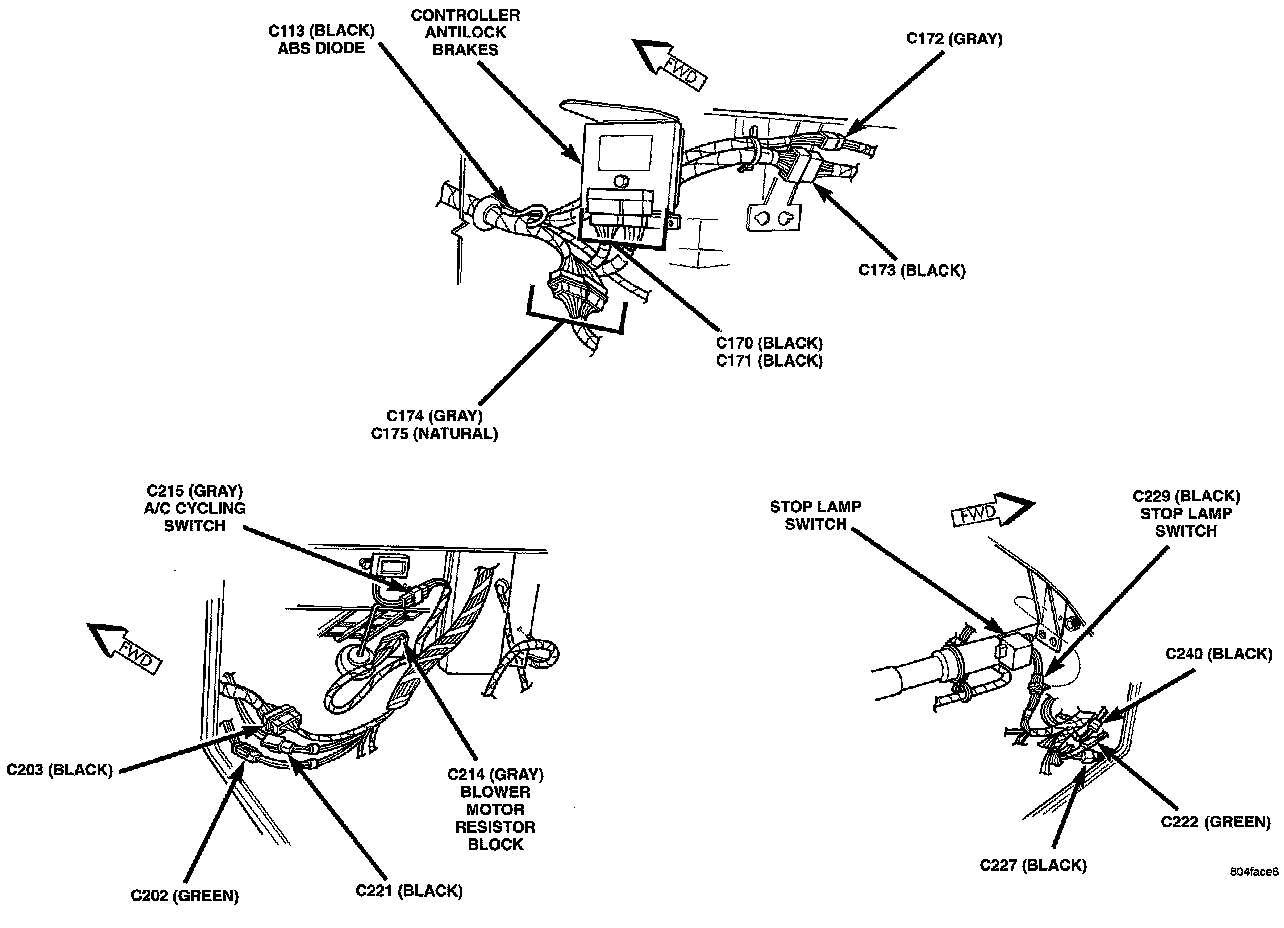 C113 (BLACK) ABS DIODE

CONTROLLER ANTILOCK BRAKES

FWD

C172 (GRAY)

C173 (BLACK)

C170 (BLACK)
C171 (BLACK)

C174 (GRAY)
C175 (NATURAL)

C215 (GRAY) A/C CYCLING SWITCH

FWD

C203 (BLACK)

C214 (GRAY) BLOWER MOTOR RESISTOR BLOCK

C202 (GREEN)

C221 (BLACK)

STOP LAMP SWITCH

FWD

C229 (BLACK) STOP LAMP SWITCH

C240 (BLACK)

C222 (GREEN)

C227 (BLACK)

804face6