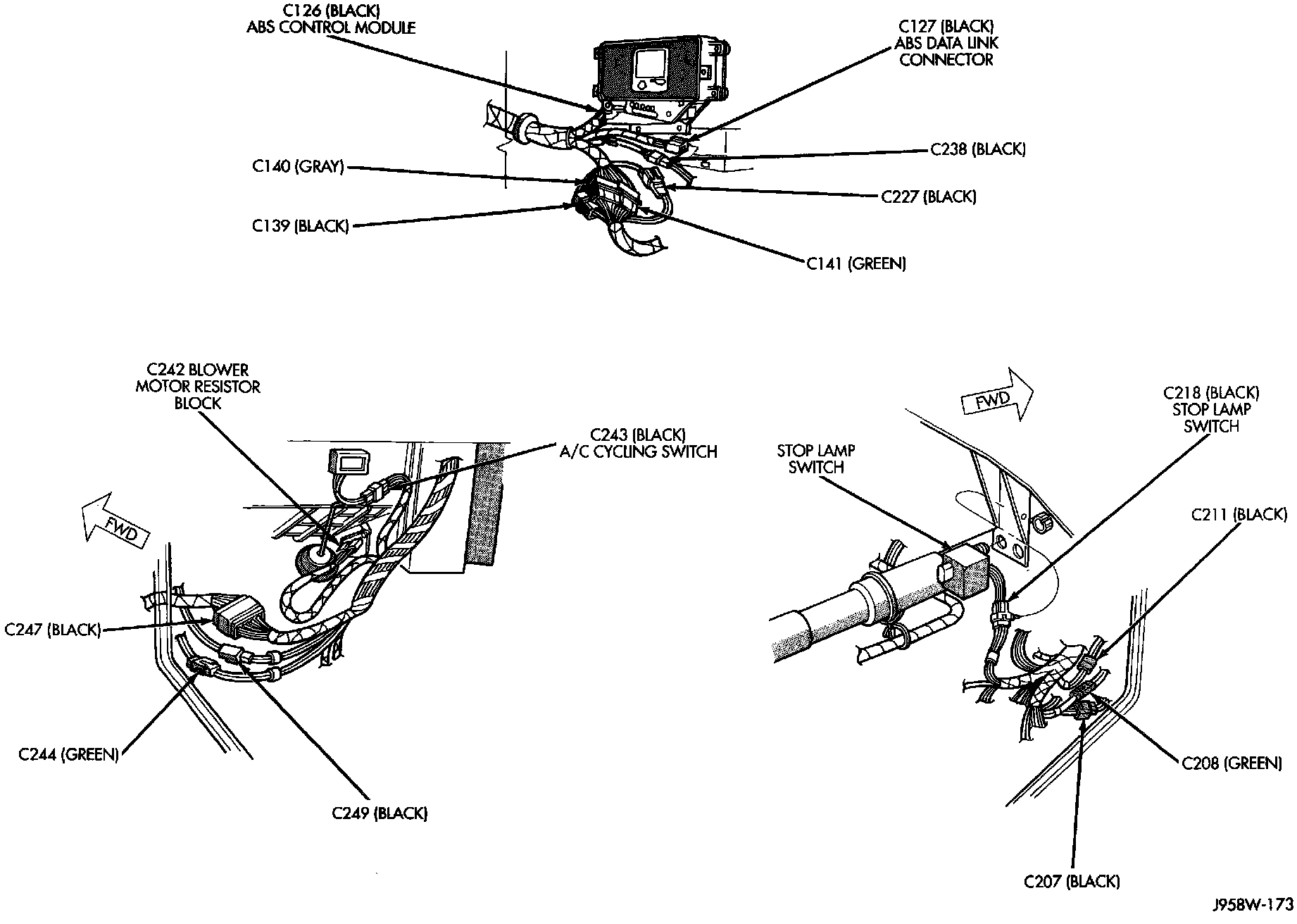 C126 (BLACK)
ABS CONTROL MODULE

C127 (BLACK)
ABS DATA LINK
CONNECTOR

C238 (BLACK)

C140 (GRAY)

C227 (BLACK)

C139 (BLACK)

C141 (GREEN)

C242 BLOWER
MOTOR RESISTOR
BLOCK

C243 (BLACK)
A/C CYCLING SWITCH

FWD

C247 (BLACK)

C244 (GREEN)

C249 (BLACK)

FWD

C218 (BLACK)
STOP LAMP
SWITCH

STOP LAMP
SWITCH

C211 (BLACK)

C208 (GREEN)

C207 (BLACK)

J958W-173