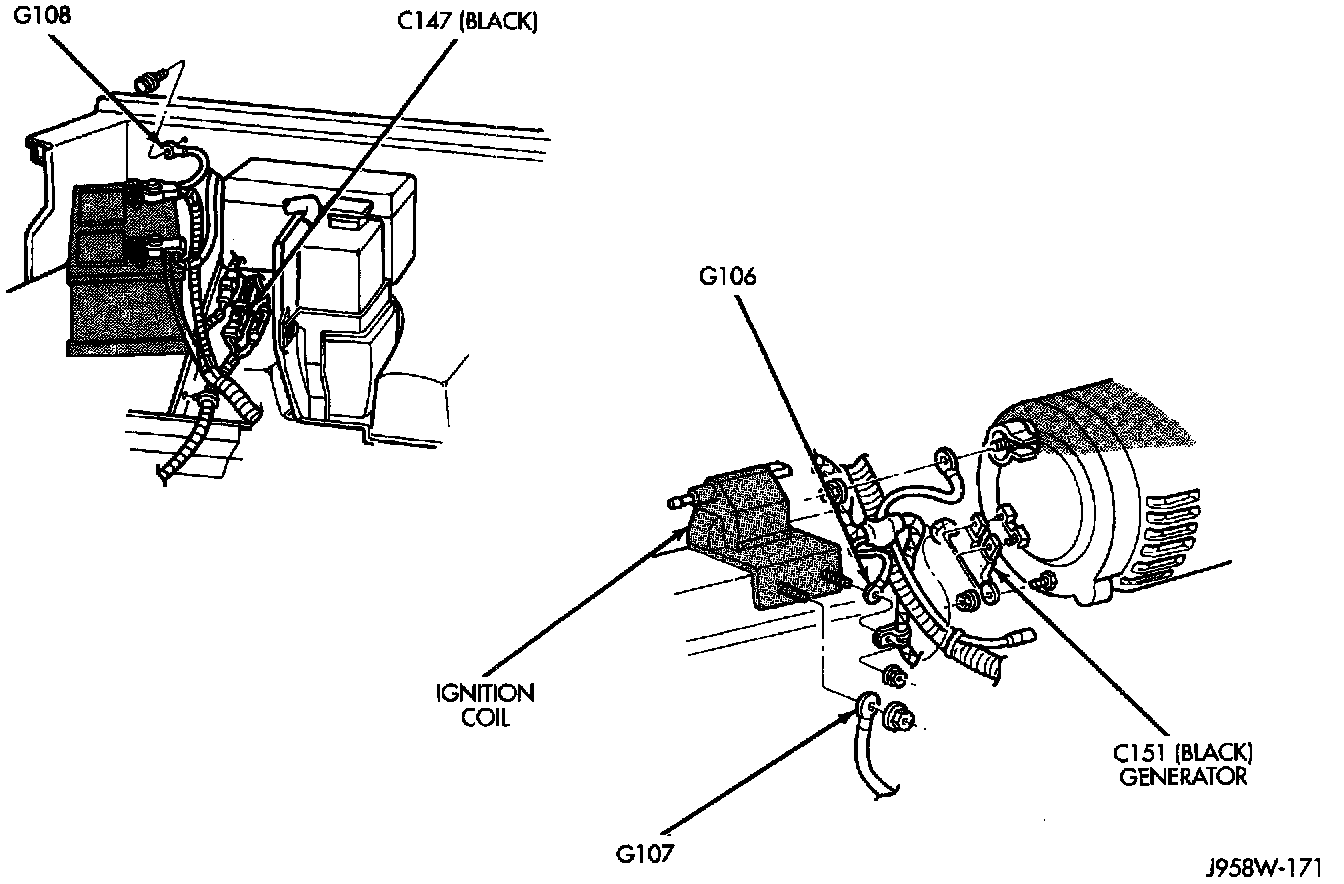 G108

C147 (BLACK)

G106

IGNITION COIL

C151 (BLACK) GENERATOR

G107

J958W-171