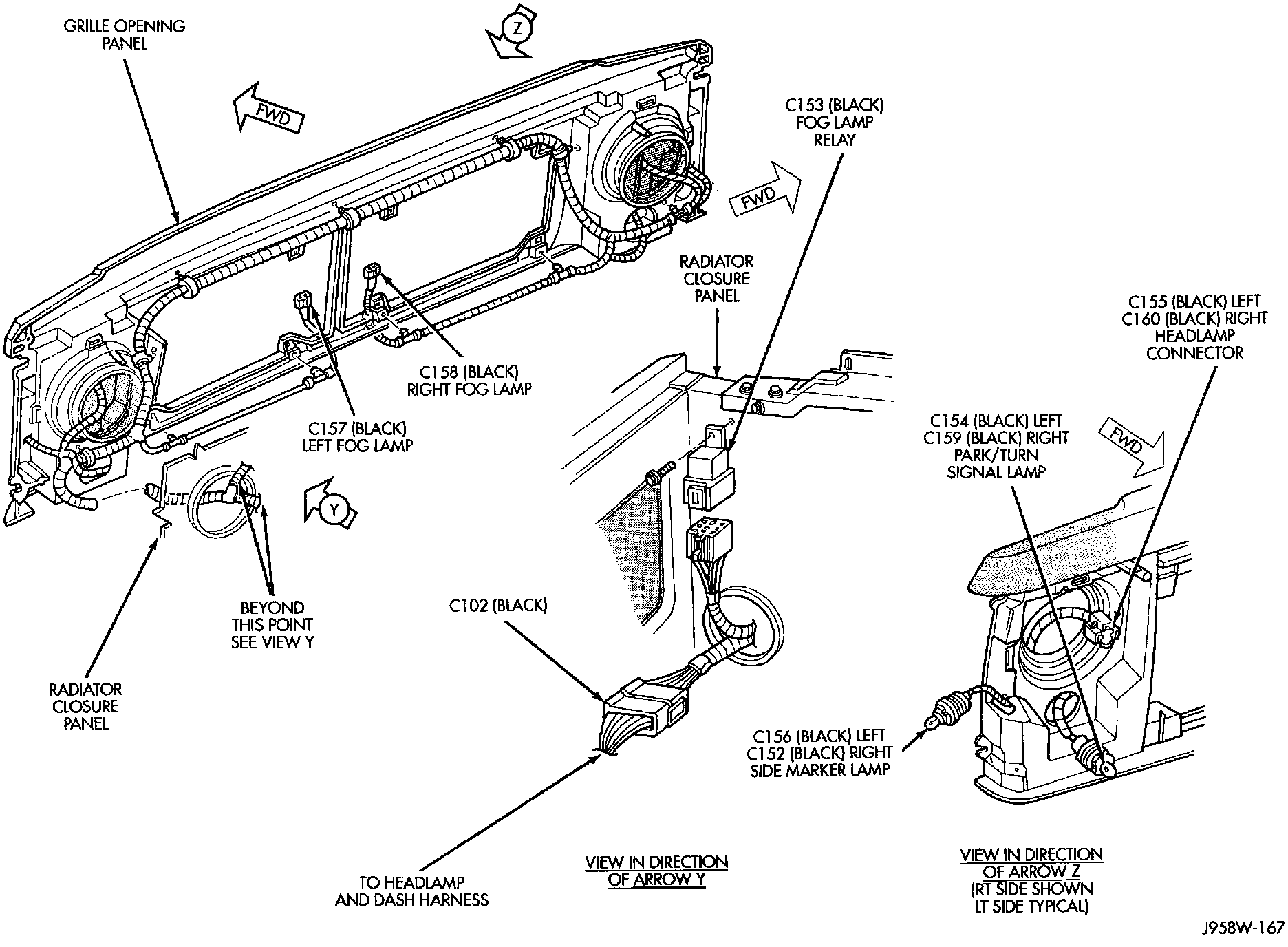 GRILLE OPENING PANEL

Z

FWD

C153 (BLACK) FOG LAMP RELAY

FWD

RADIATOR CLOSURE PANEL

C155 (BLACK) LEFT
C160 (BLACK) RIGHT
HEADLAMP CONNECTOR

C158 (BLACK) RIGHT FOG LAMP

C157 (BLACK) LEFT FOG LAMP

C154 (BLACK) LEFT
C159 (BLACK) RIGHT
PARK/TURN SIGNAL LAMP

FWD

Y

BEYOND THIS POINT SEE VIEW Y

C102 (BLACK)

RADIATOR CLOSURE PANEL

C156 (BLACK) LEFT
C152 (BLACK) RIGHT
SIDE MARKER LAMP

TO HEADLAMP AND DASH HARNESS

VIEW IN DIRECTION OF ARROW Y

VIEW IN DIRECTION OF ARROW Z
(RT SIDE SHOWN LT SIDE TYPICAL)

J958W-167