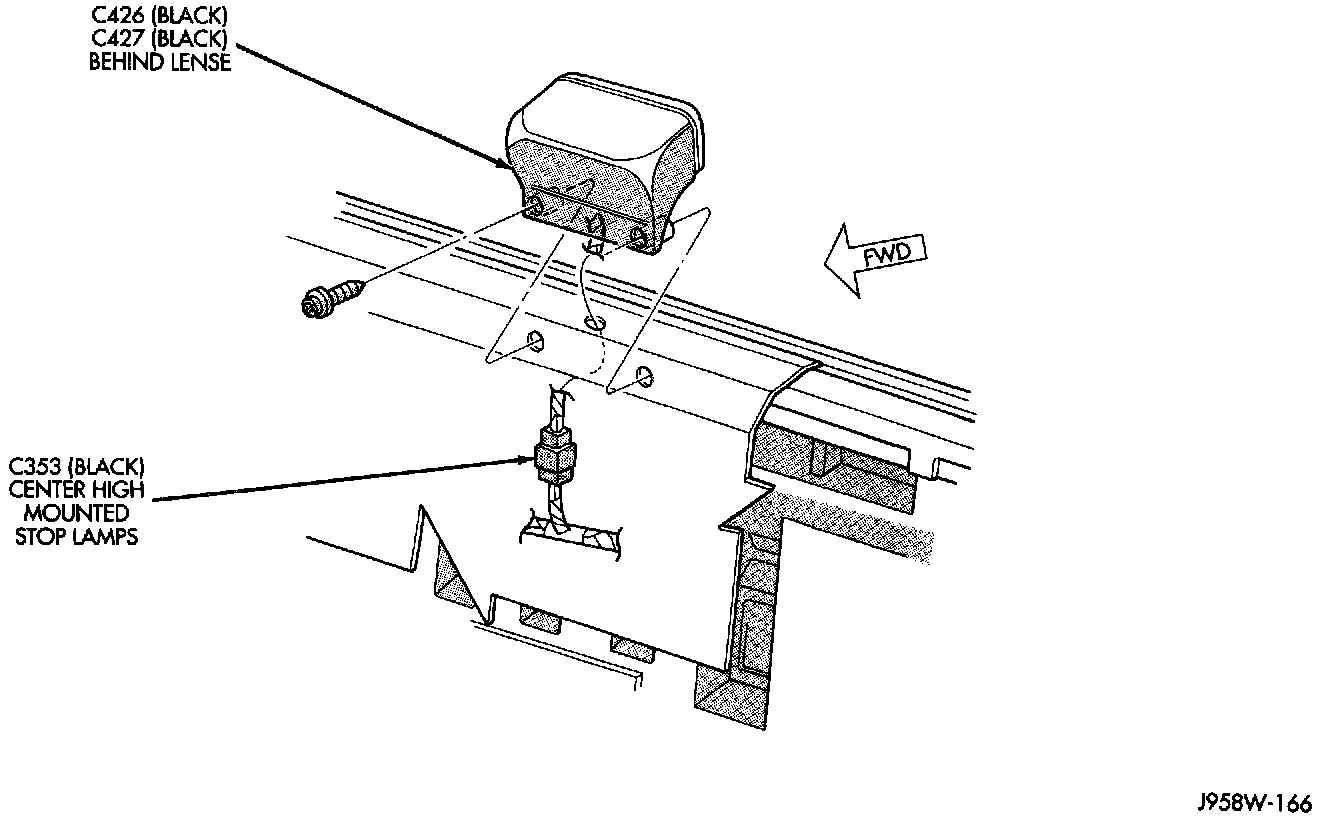 C426 (BLACK)
C427 (BLACK)
BEHIND LENSE

FWD

C353 (BLACK)
CENTER HIGH
MOUNTED
STOP LAMPS

J958W-166