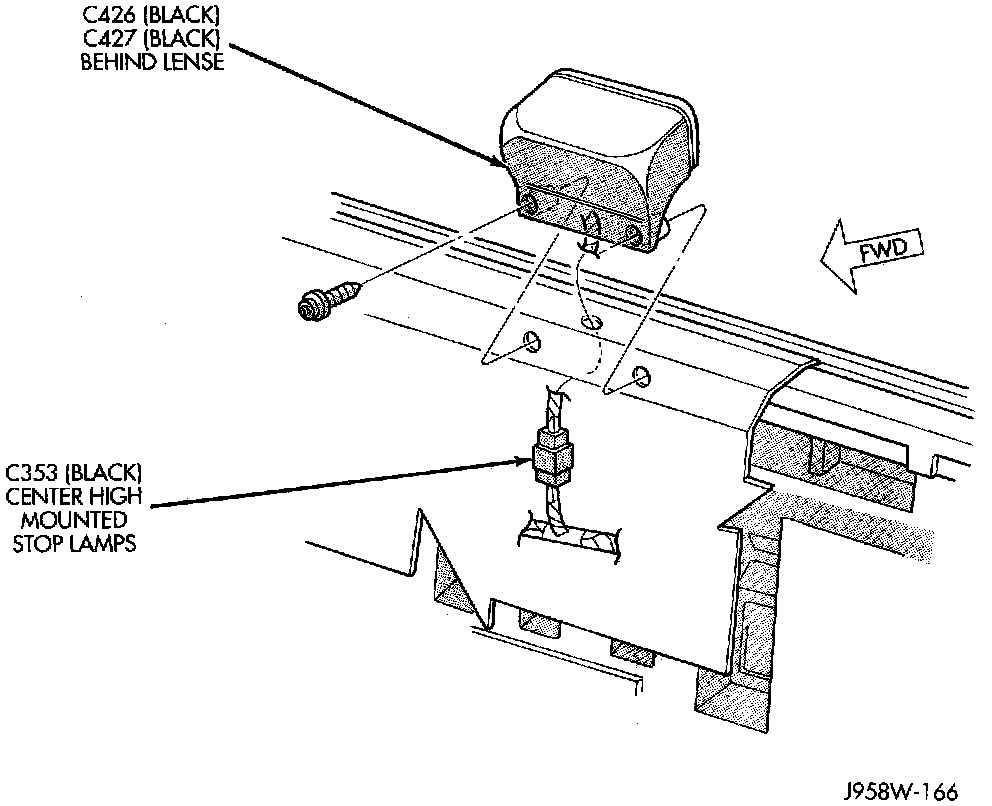 C426 (BLACK)
C427 (BLACK)
BEHIND LENSE

FWD

C353 (BLACK)
CENTER HIGH
MOUNTED
STOP LAMPS

J958W-166