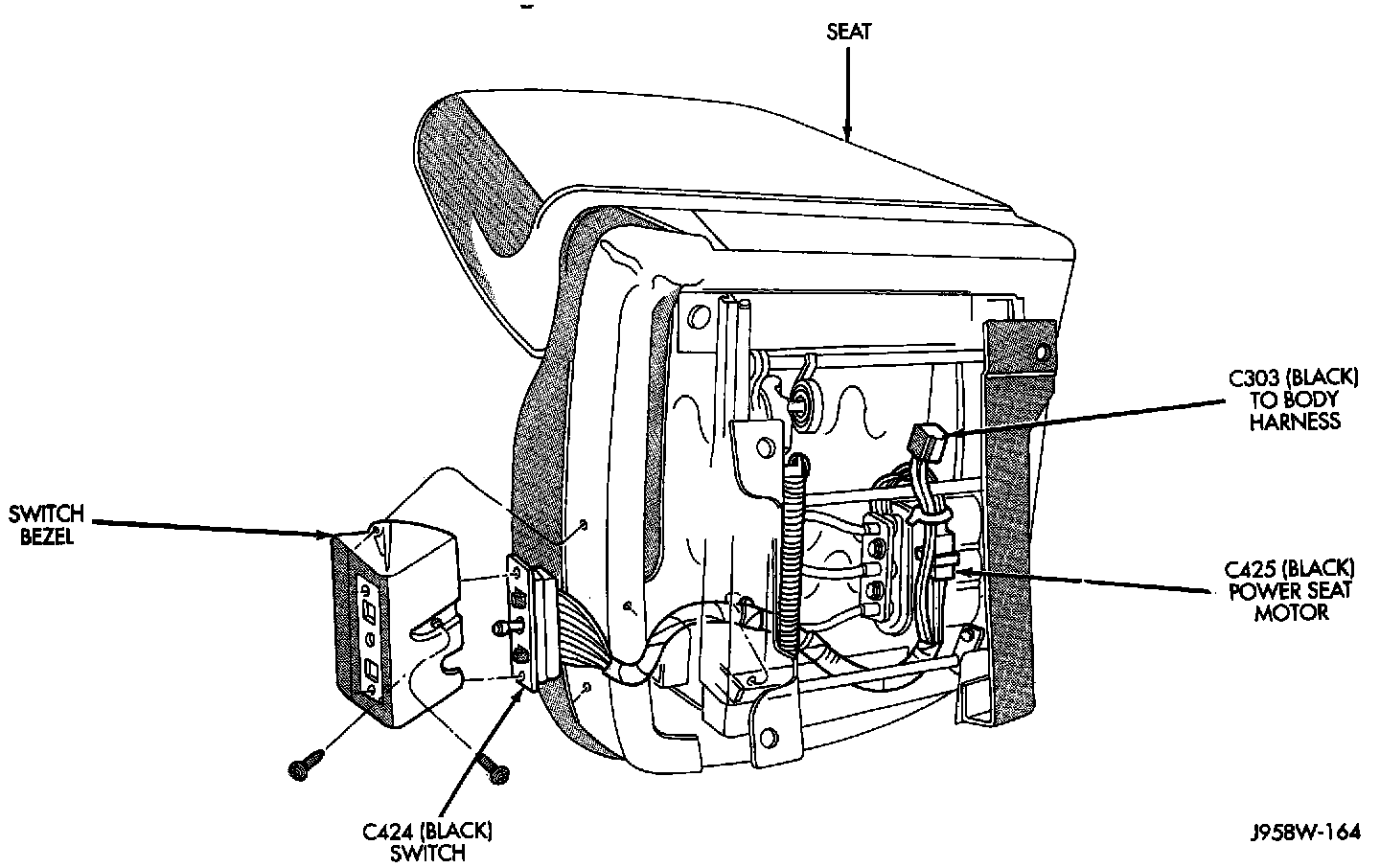 SEAT

C303 (BLACK) TO BODY HARNESS

SWITCH BEZEL

C425 (BLACK) POWER SEAT MOTOR

C424 (BLACK) SWITCH

J958W-164