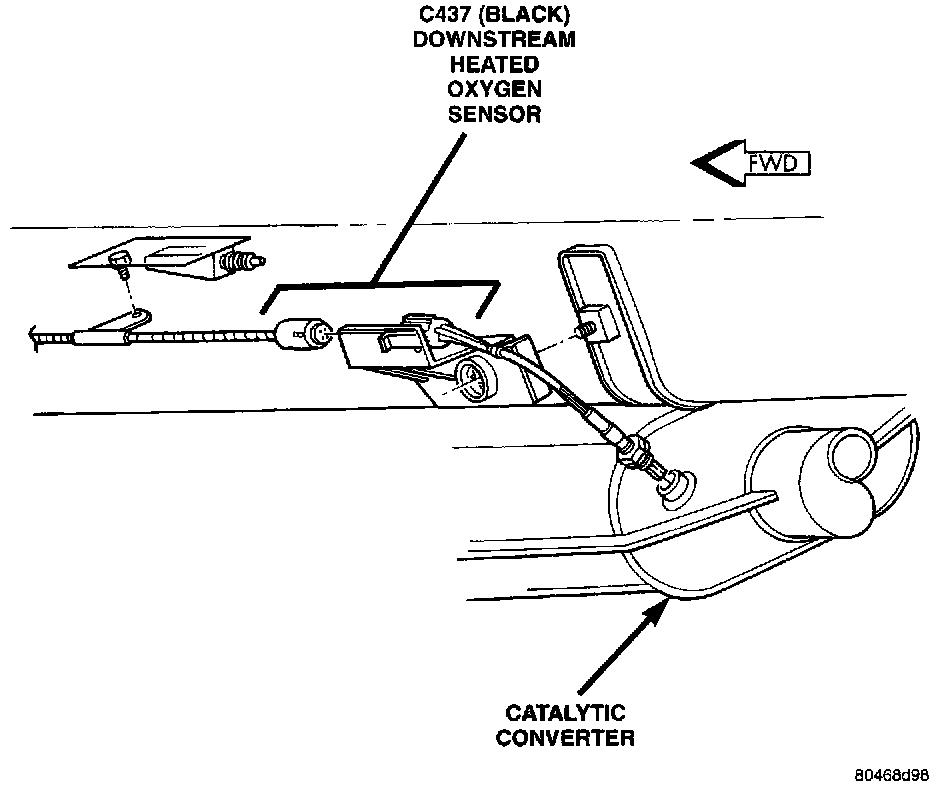 C437 (BLACK)
DOWNSTREAM
HEATED
OXYGEN
SENSOR

FWD

CATALYTIC
CONVERTER

80468d98