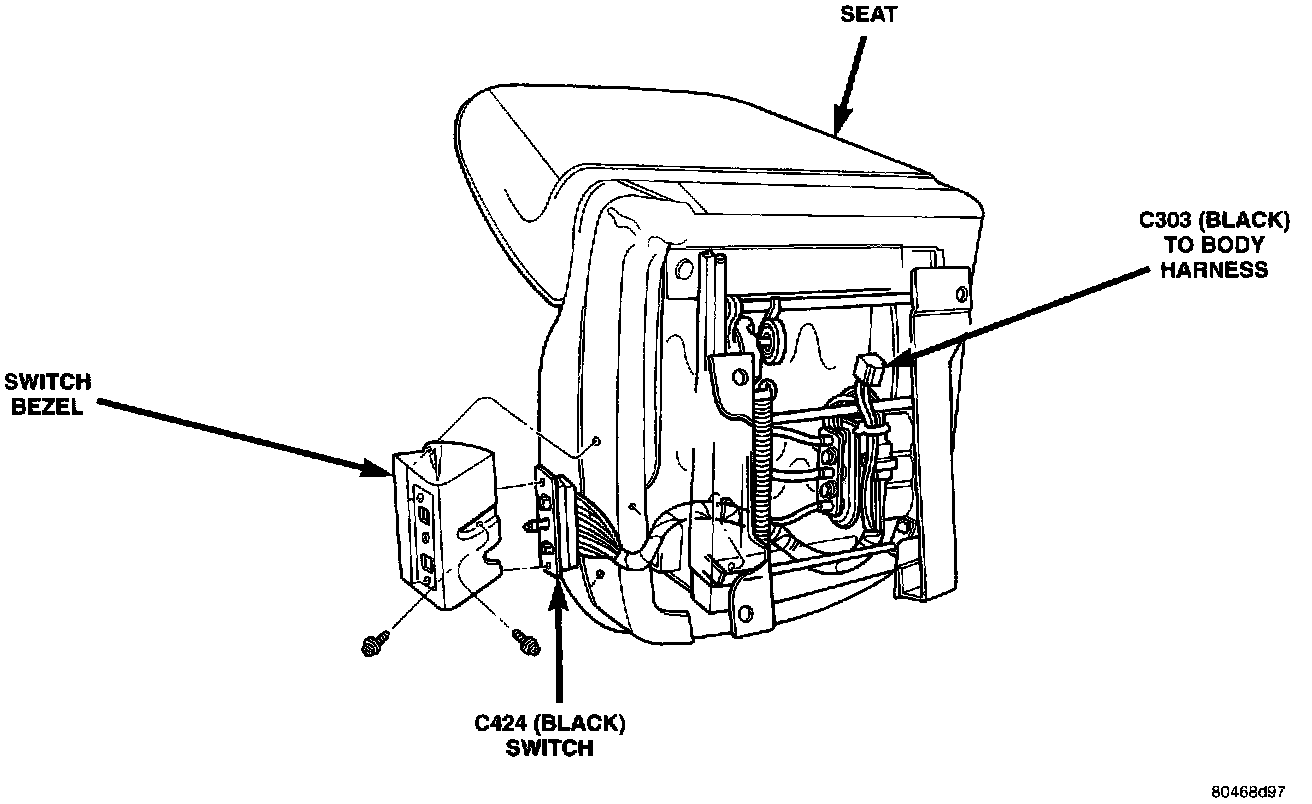 SEAT

C303 (BLACK) TO BODY HARNESS

SWITCH BEZEL

C424 (BLACK) SWITCH

80468d97