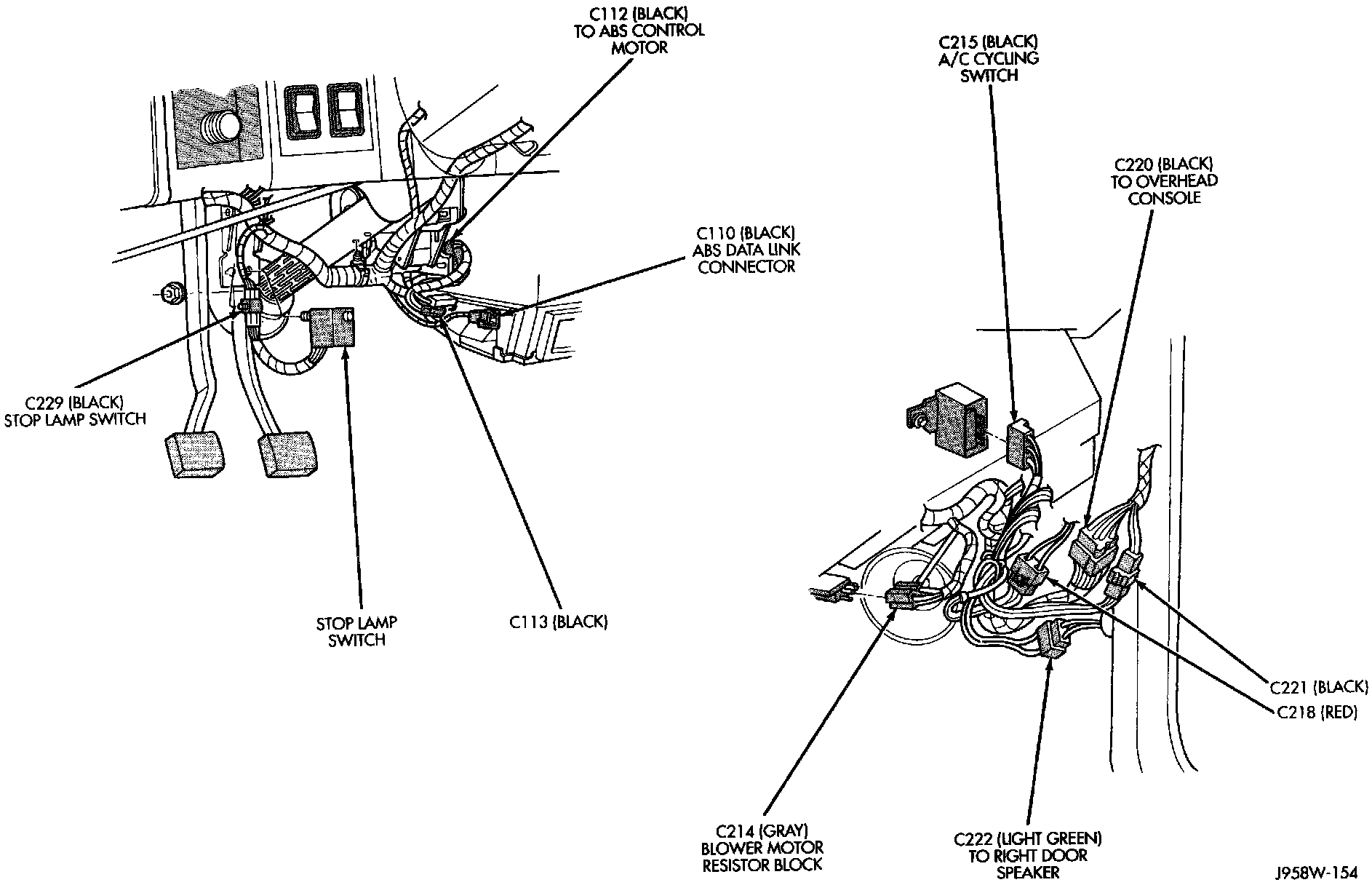 C112 (BLACK)
TO ABS CONTROL
MOTOR

C215 (BLACK)
A/C CYCLING
SWITCH

C220 (BLACK)
TO OVERHEAD
CONSOLE

C110 (BLACK)
ABS DATA LINK
CONNECTOR

C229 (BLACK)
STOP LAMP SWITCH

STOP LAMP
SWITCH

C113 (BLACK)

C221 (BLACK)

C218 (RED)

C214 (GRAY)
BLOWER MOTOR
RESISTOR BLOCK

C222 (LIGHT GREEN)
TO RIGHT DOOR
SPEAKER

J958W-154