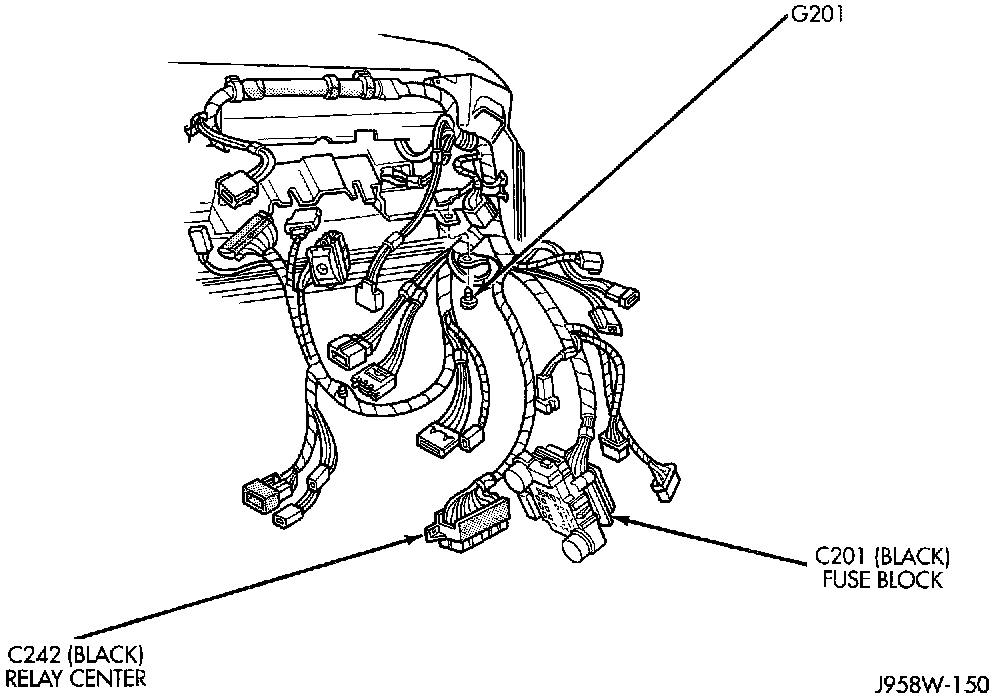 G201

C201 (BLACK)
FUSE BLOCK

C242 (BLACK)
RELAY CENTER

J958W-150