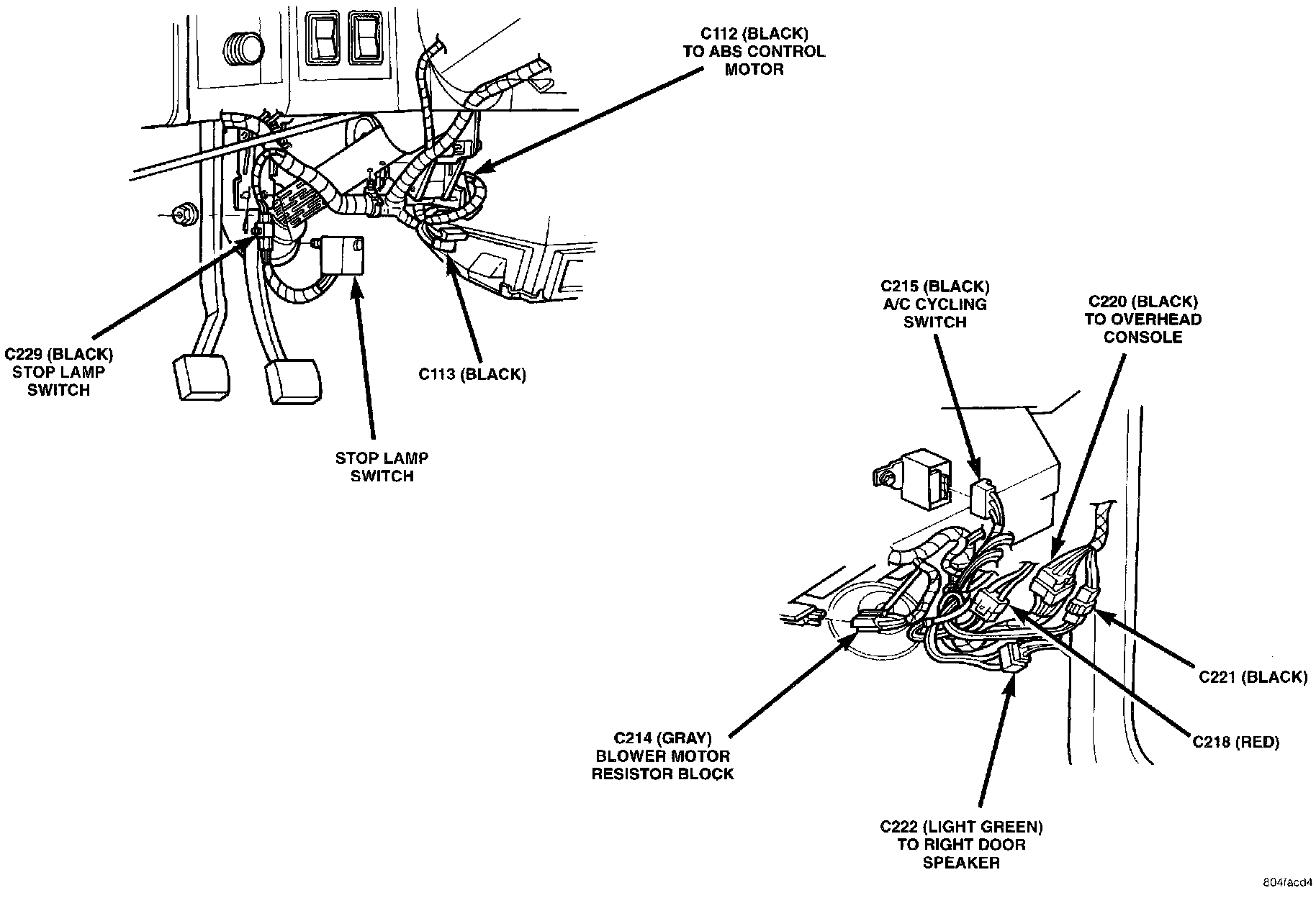 C112 (BLACK)
TO ABS CONTROL
MOTOR

C229 (BLACK)
STOP LAMP
SWITCH

C113 (BLACK)

STOP LAMP
SWITCH

C215 (BLACK)
A/C CYCLING
SWITCH

C220 (BLACK)
TO OVERHEAD
CONSOLE

C221 (BLACK)

C218 (RED)

C214 (GRAY)
BLOWER MOTOR
RESISTOR BLOCK

C222 (LIGHT GREEN)
TO RIGHT DOOR
SPEAKER

804facd4