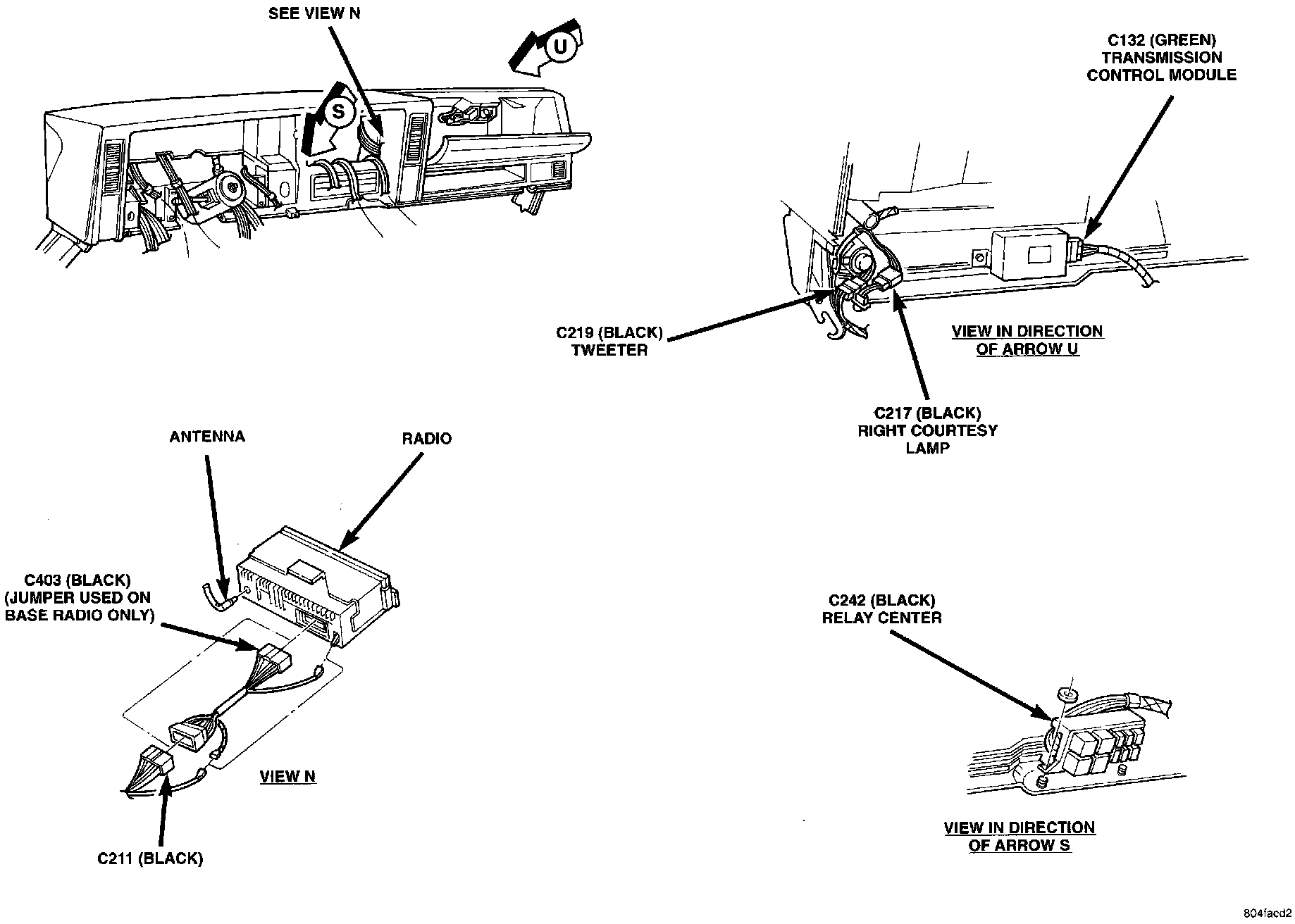 SEE VIEW N

U

S

C132 (GREEN)
TRANSMISSION
CONTROL MODULE

C219 (BLACK)
TWEETER

VIEW IN DIRECTION
OF ARROW U

C217 (BLACK)
RIGHT COURTESY
LAMP

ANTENNA

RADIO

C403 (BLACK)
(JUMPER USED ON
BASE RADIO ONLY)

VIEW N

C211 (BLACK)

C242 (BLACK)
RELAY CENTER

VIEW IN DIRECTION
OF ARROW S

804facd2