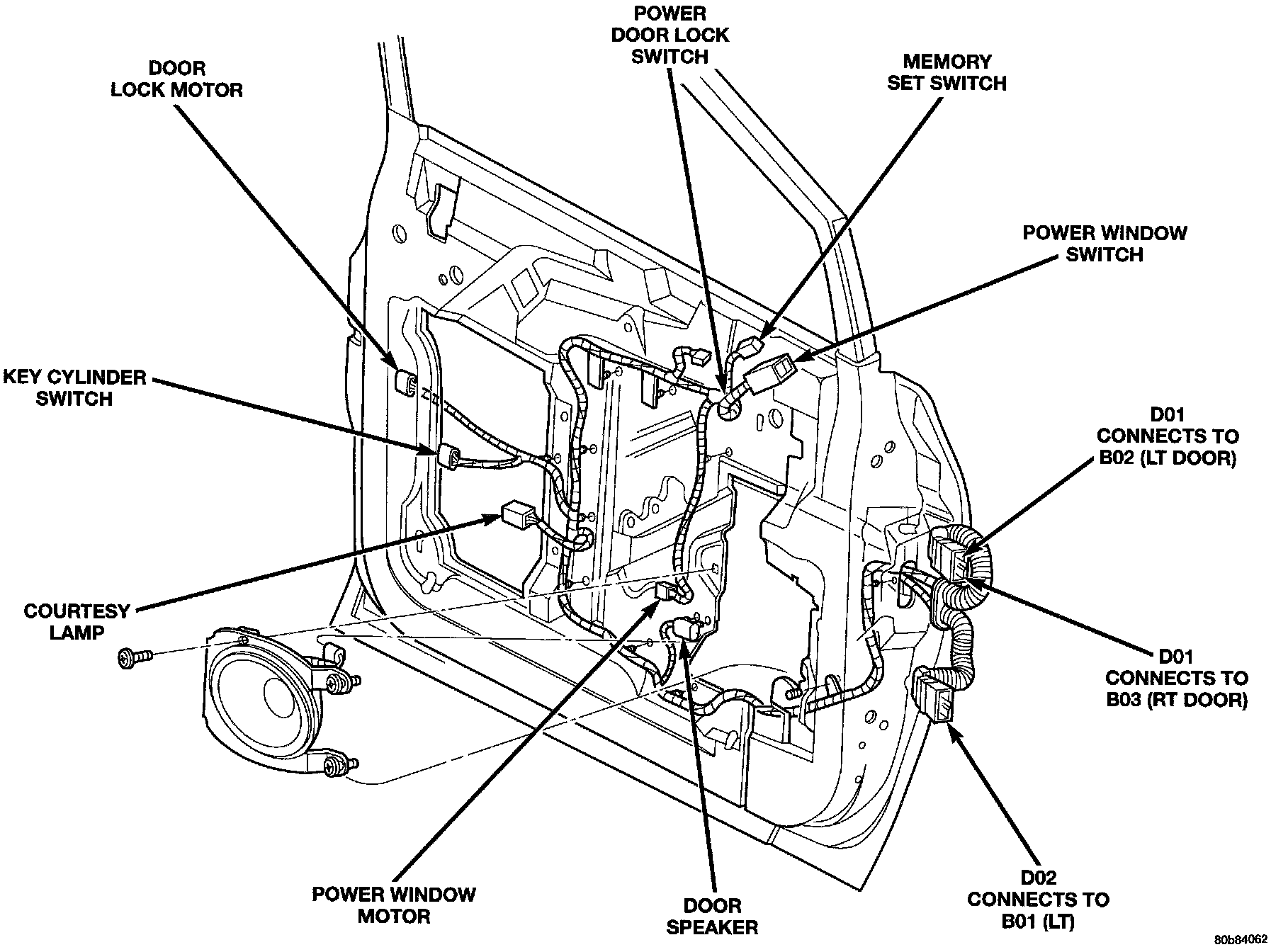 DOOR LOCK MOTOR

POWER DOOR LOCK SWITCH

MEMORY SET SWITCH

POWER WINDOW SWITCH

KEY CYLINDER SWITCH

D01 CONNECTS TO B02 (LT DOOR)

COURTESY LAMP

D01 CONNECTS TO B03 (RT DOOR)

POWER WINDOW MOTOR

DOOR SPEAKER

D02 CONNECTS TO B01 (LT)

80b84062