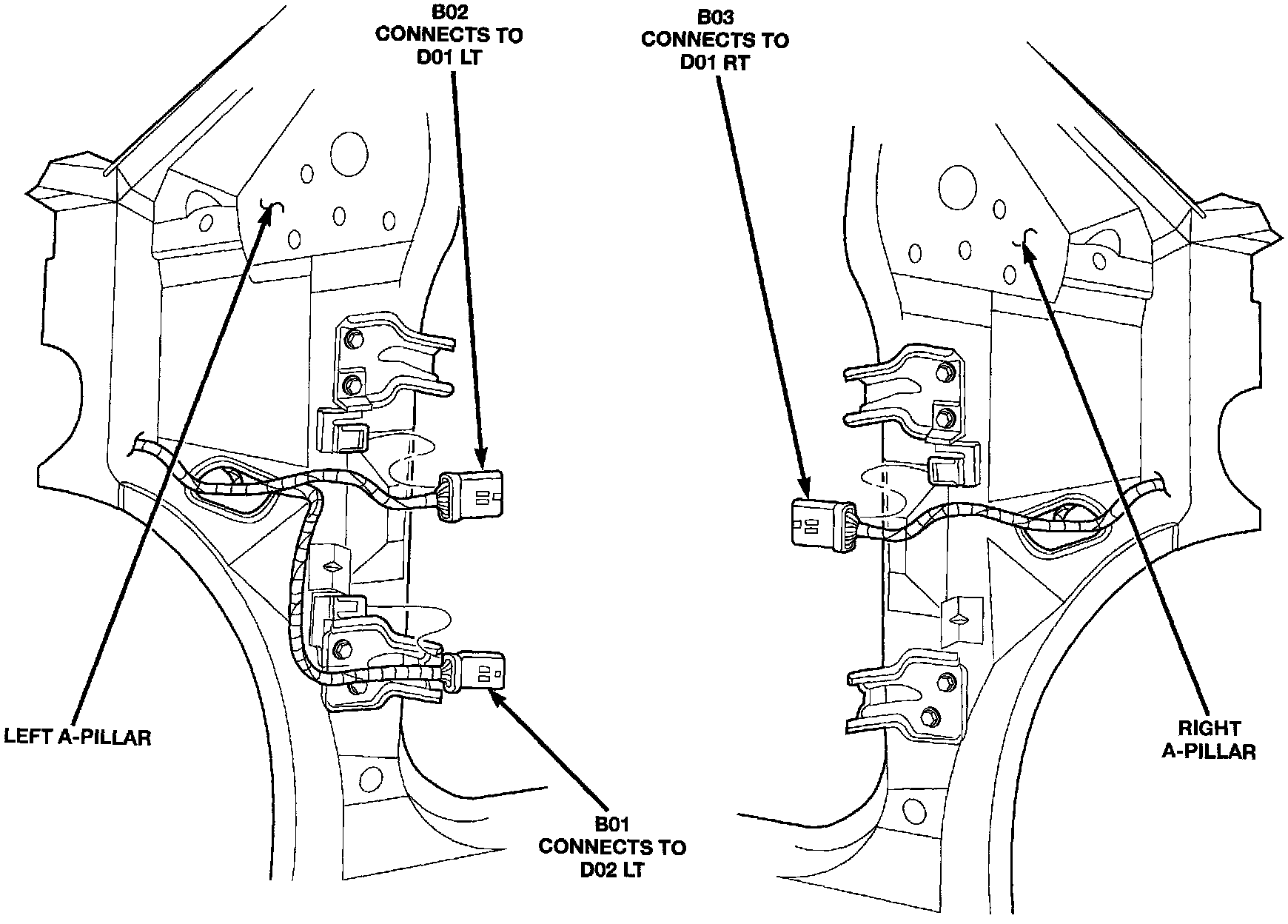 B02
CONNECTS TO
D01 LT

B03
CONNECTS TO
D01 RT

LEFT A-PILLAR

RIGHT
A-PILLAR

B01
CONNECTS TO
D02 LT