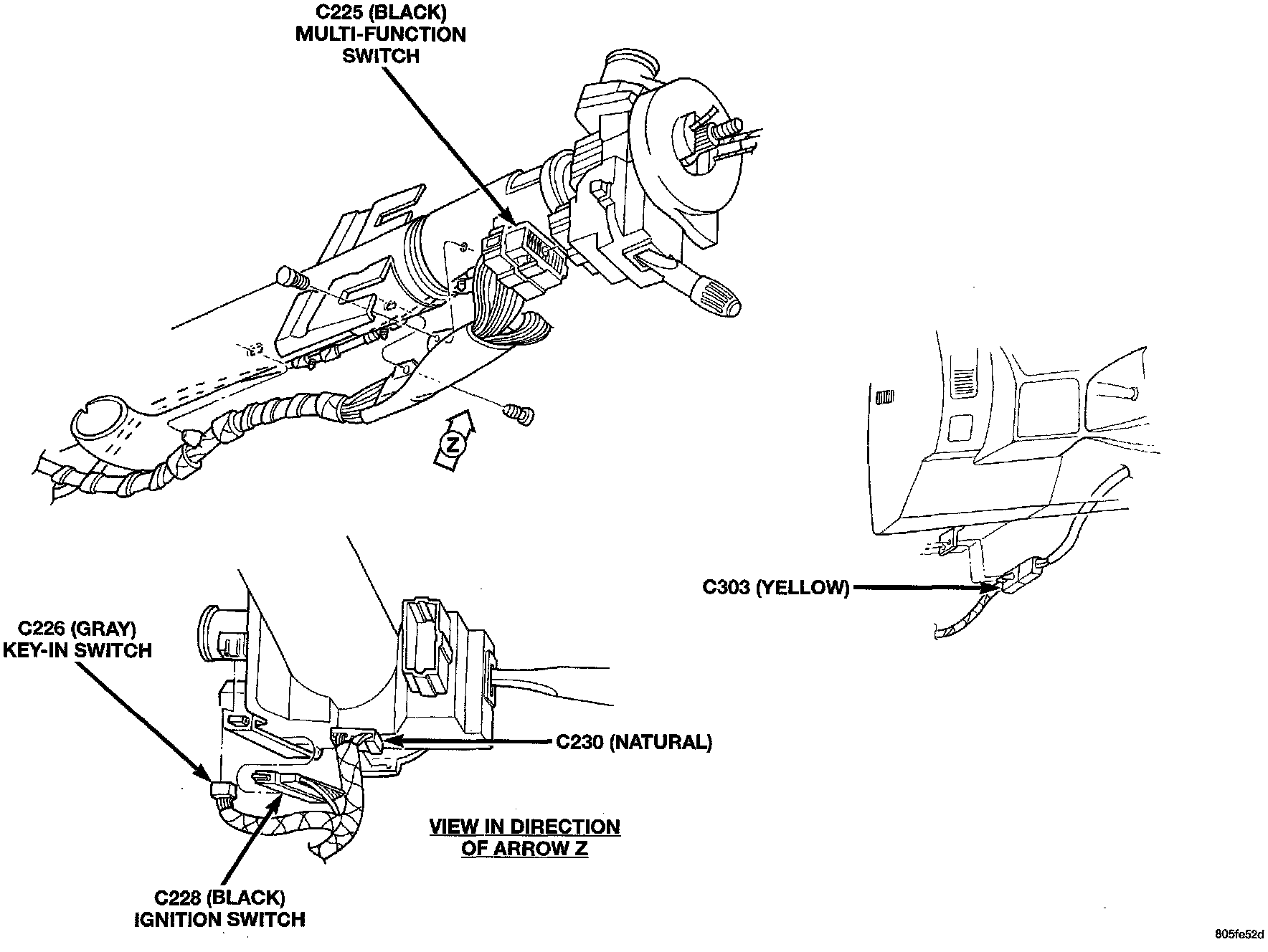 C225 (BLACK)
MULTI-FUNCTION
SWITCH

Z

C303 (YELLOW)

C226 (GRAY)
KEY-IN SWITCH

C230 (NATURAL)

VIEW IN DIRECTION
OF ARROW Z

C228 (BLACK)
IGNITION SWITCH

805fe52d