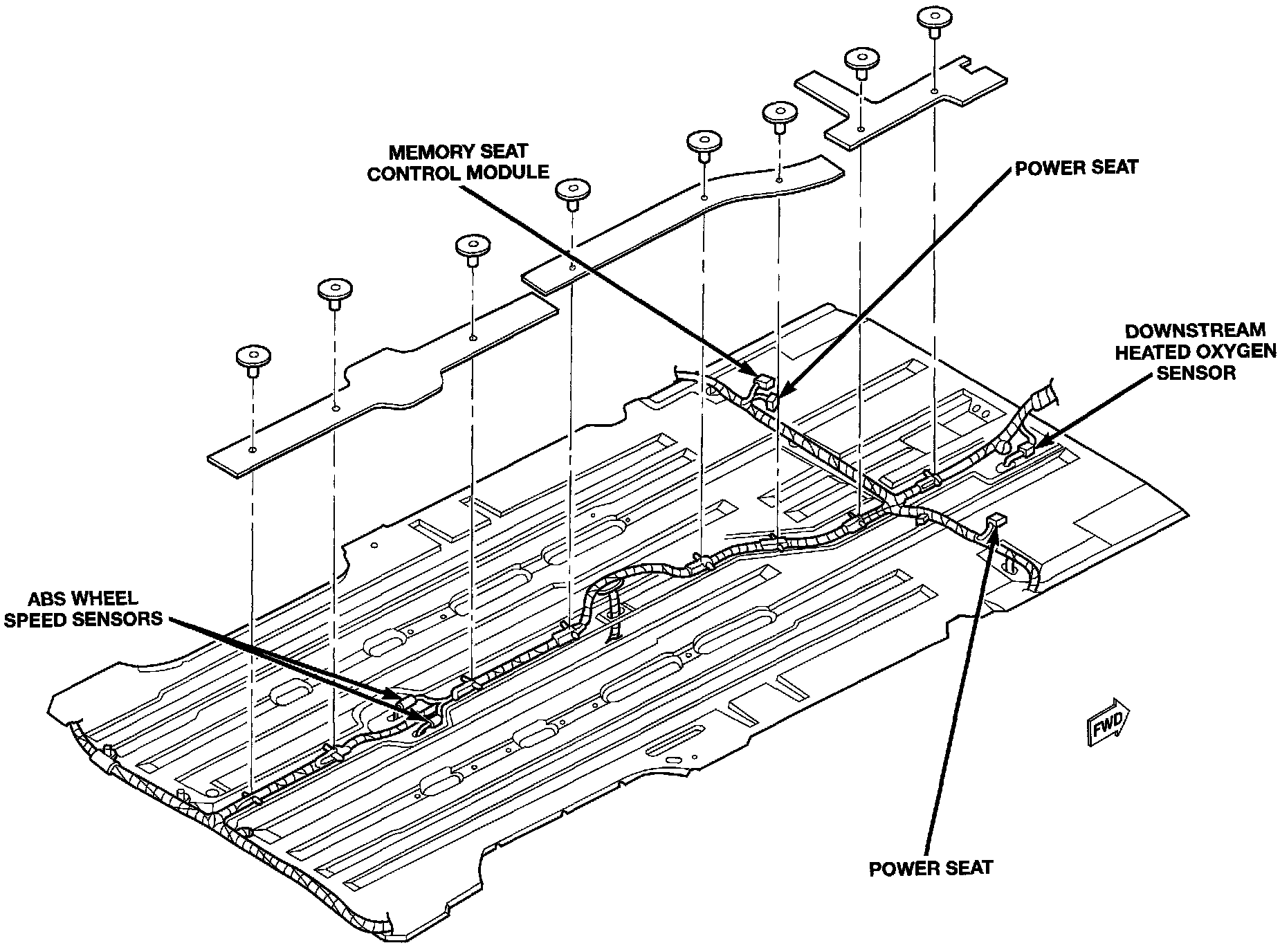 MEMORY SEAT CONTROL MODULE

POWER SEAT

DOWNSTREAM HEATED OXYGEN SENSOR

ABS WHEEL SPEED SENSORS

FWD

POWER SEAT