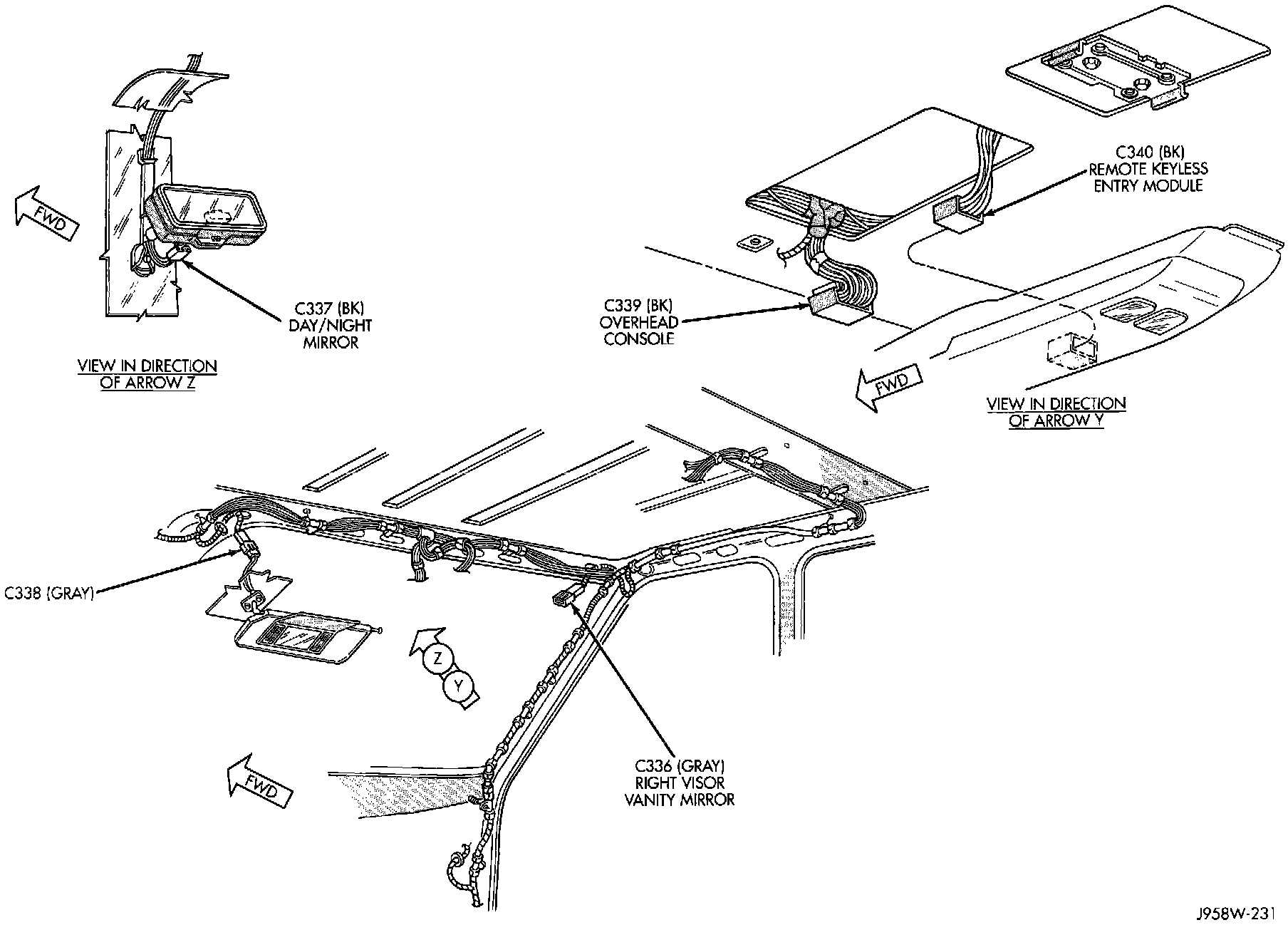 FWD

C337 (BK)
DAY/NIGHT
MIRROR

VIEW IN DIRECTION
OF ARROW Z

C340 (BK)
REMOTE KEYLESS
ENTRY MODULE

C339 (BK)
OVERHEAD
CONSOLE

FWD

VIEW IN DIRECTION
OF ARROW Y

C338 (GRAY)

Z

Y

FWD

C336 (GRAY)
RIGHT VISOR
VANITY MIRROR

J958W-231