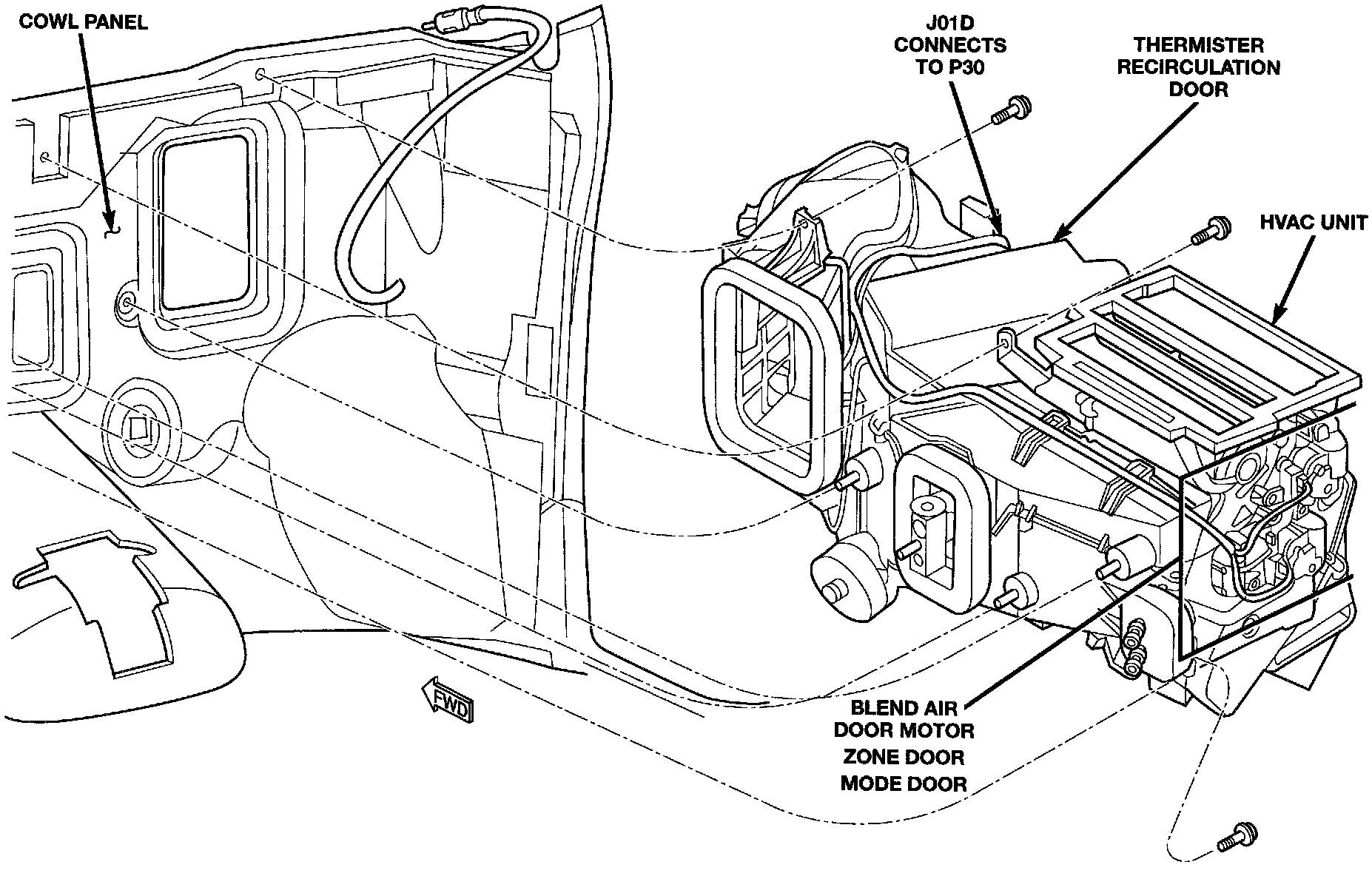 COWL PANEL

J01D CONNECTS TO P30

THERMISTER RECIRCULATION DOOR

HVAC UNIT

FWD

BLEND AIR DOOR MOTOR
ZONE DOOR
MODE DOOR