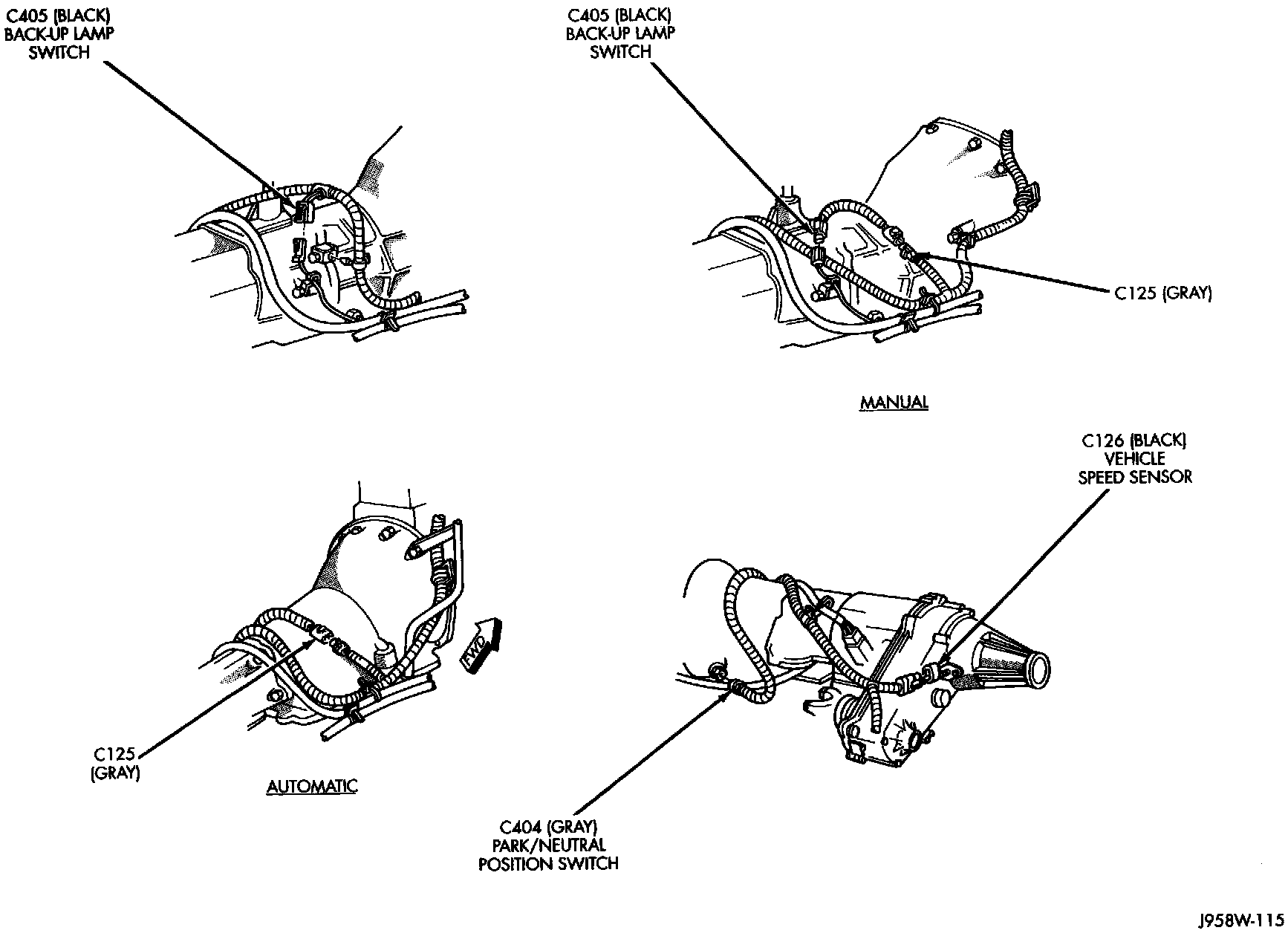 C405 (BLACK)
BACK-UP LAMP
SWITCH

C405 (BLACK)
BACK-UP LAMP
SWITCH

C125 (GRAY)

MANUAL

C126 (BLACK)
VEHICLE
SPEED SENSOR

FWD

C125
(GRAY)

AUTOMATIC

C404 (GRAY)
PARK/NEUTRAL
POSITION SWITCH

J958W-115