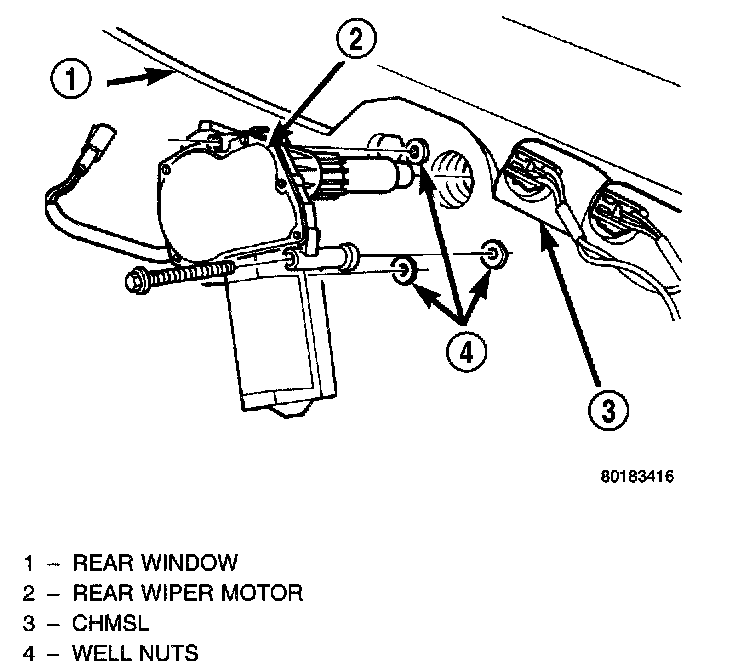 1

2

4

3

80183416

1 – REAR WINDOW
2 – REAR WIPER MOTOR
3 – CHMSL
4 – WELL NUTS