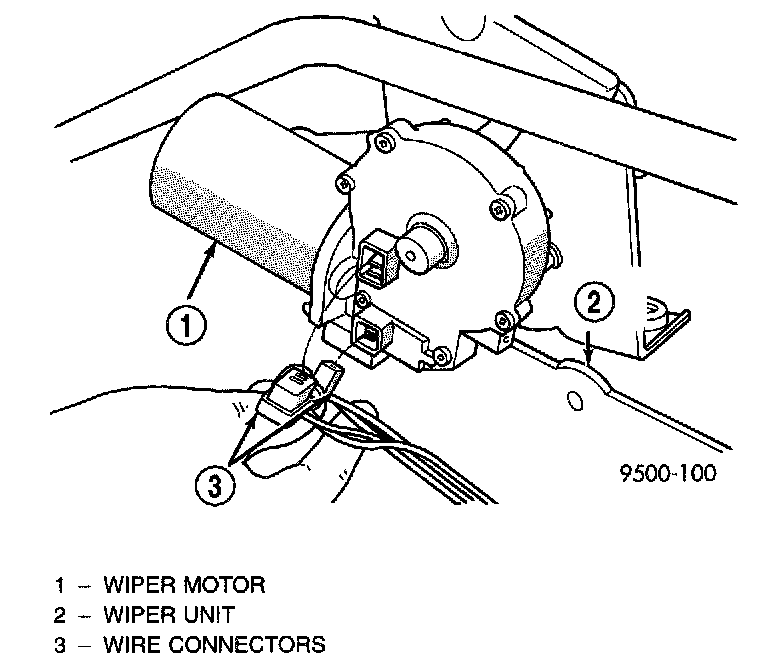 1

2

3

9500-100

1 – WIPER MOTOR
2 – WIPER UNIT
3 – WIRE CONNECTORS