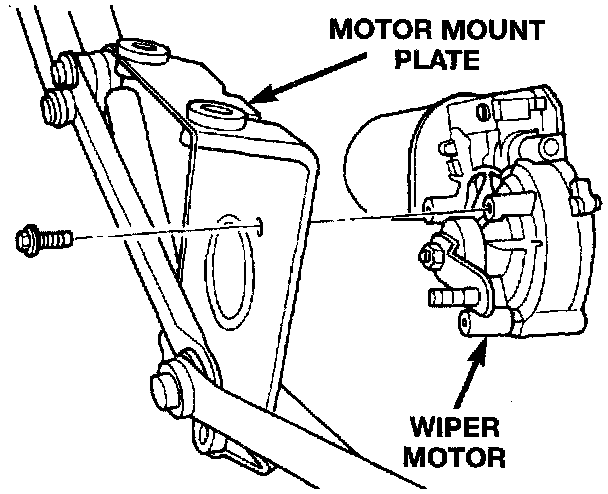 MOTOR MOUNT PLATE

WIPER MOTOR