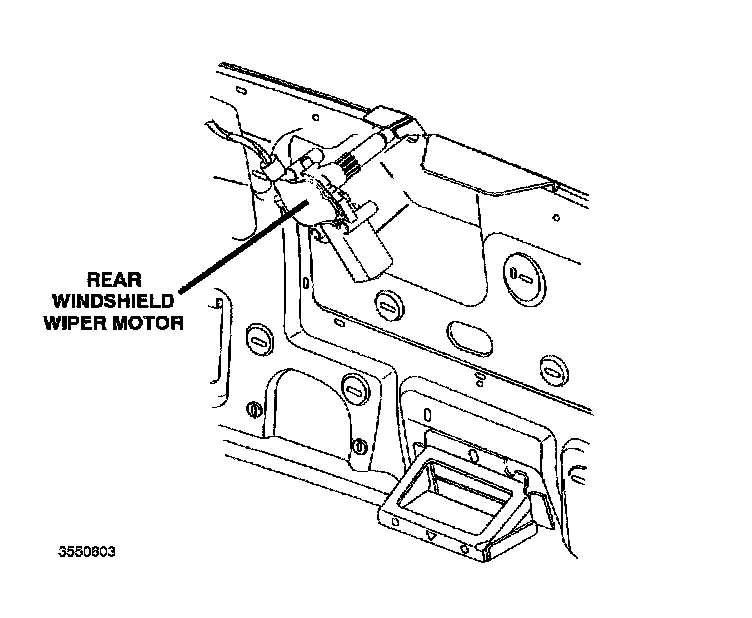 REAR WINDSHIELD WIPER MOTOR

3550603