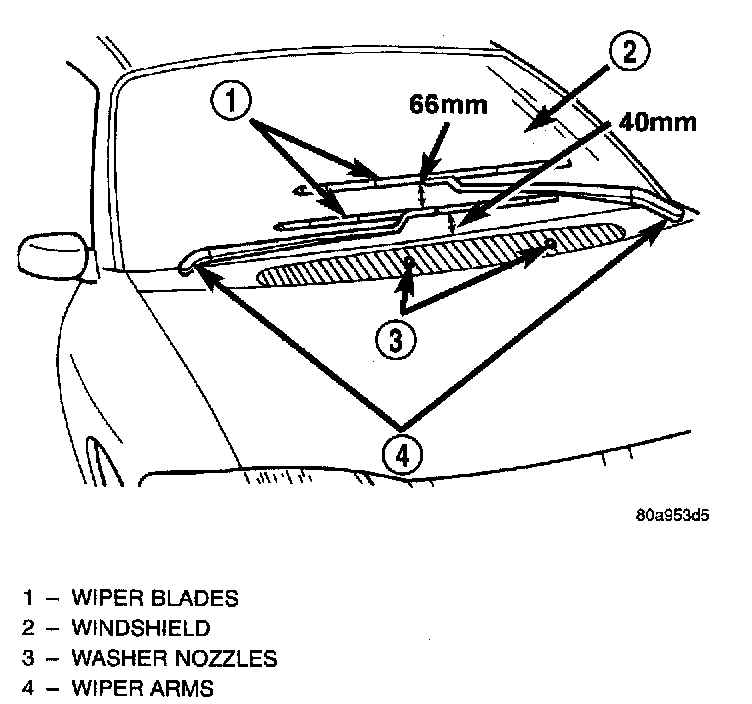 1
2
66mm
40mm
3
4

80a953d5

1 – WIPER BLADES
2 – WINDSHIELD
3 – WASHER NOZZLES
4 – WIPER ARMS