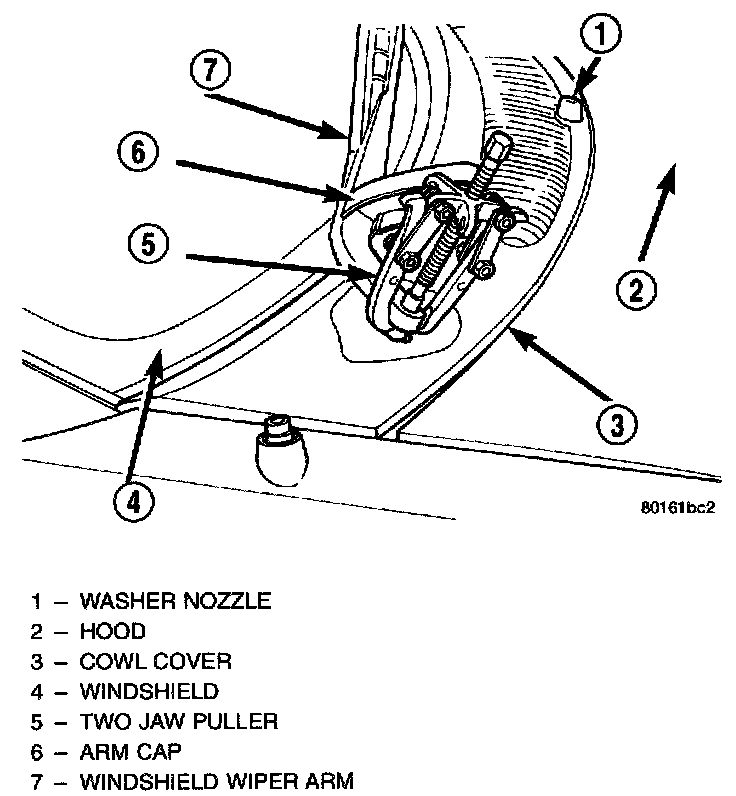 1
7
6
5
2
3
4
80161bc2

1 – WASHER NOZZLE
2 – HOOD
3 – COWL COVER
4 – WINDSHIELD
5 – TWO JAW PULLER
6 – ARM CAP
7 – WINDSHIELD WIPER ARM