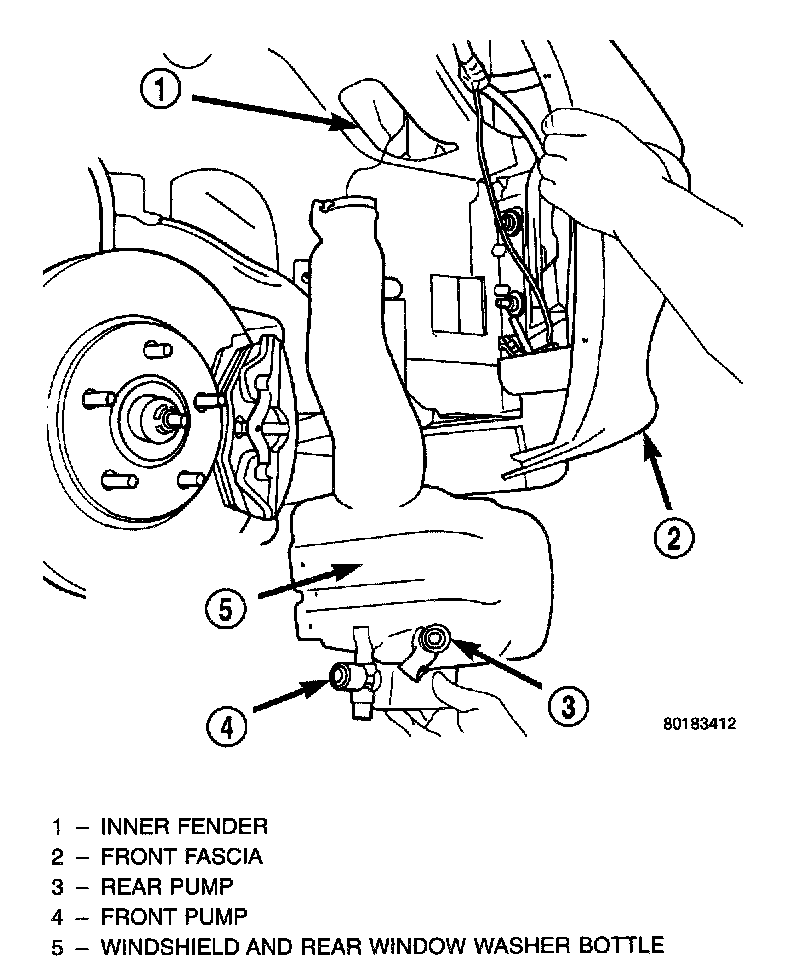 1

2

5

3

4

80183412

1 – INNER FENDER
2 – FRONT FASCIA
3 – REAR PUMP
4 – FRONT PUMP
5 – WINDSHIELD AND REAR WINDOW WASHER BOTTLE