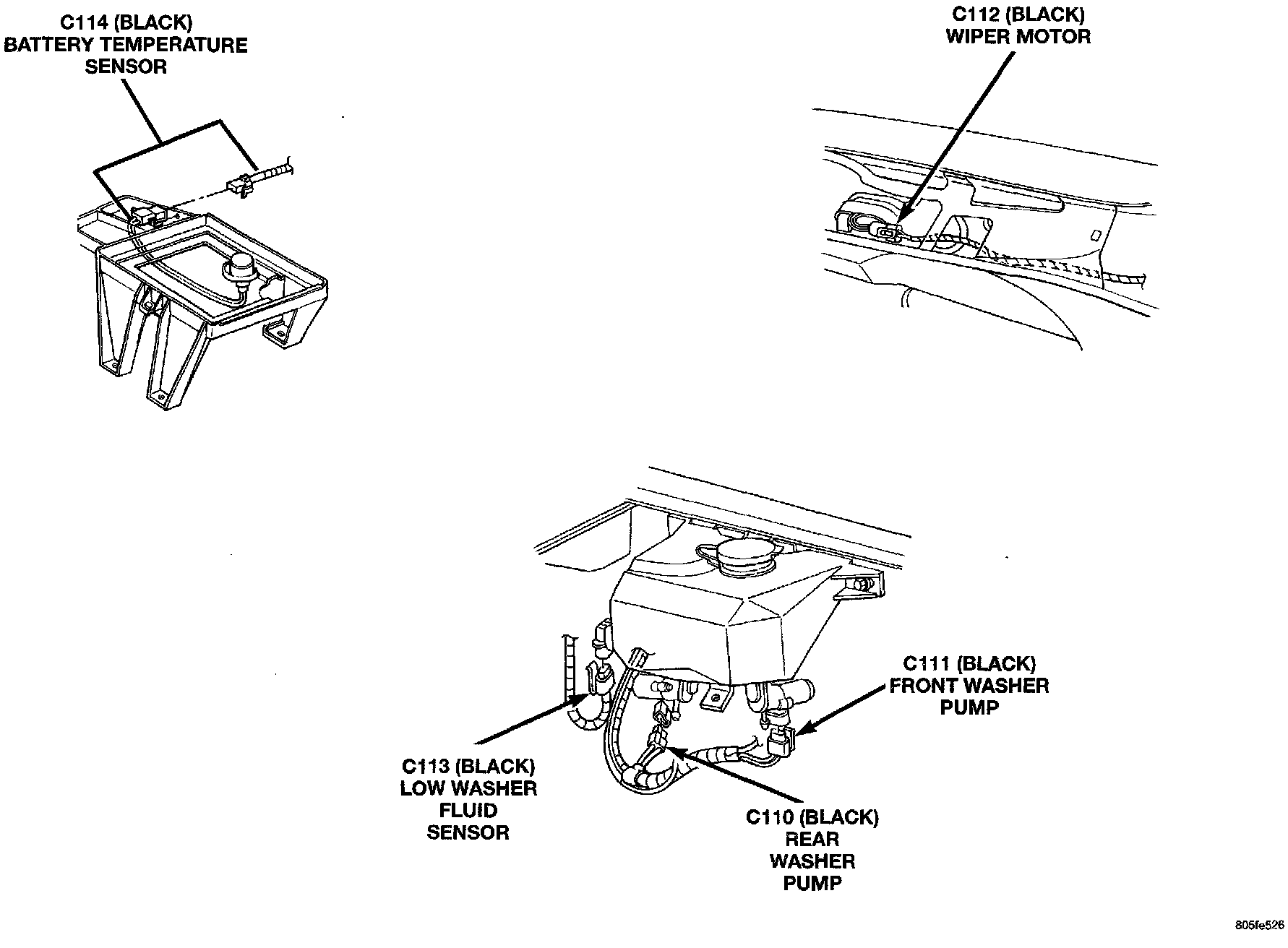 C114 (BLACK)
BATTERY TEMPERATURE
SENSOR

C112 (BLACK)
WIPER MOTOR

C111 (BLACK)
FRONT WASHER
PUMP

C113 (BLACK)
LOW WASHER
FLUID
SENSOR

C110 (BLACK)
REAR
WASHER
PUMP

805fe526