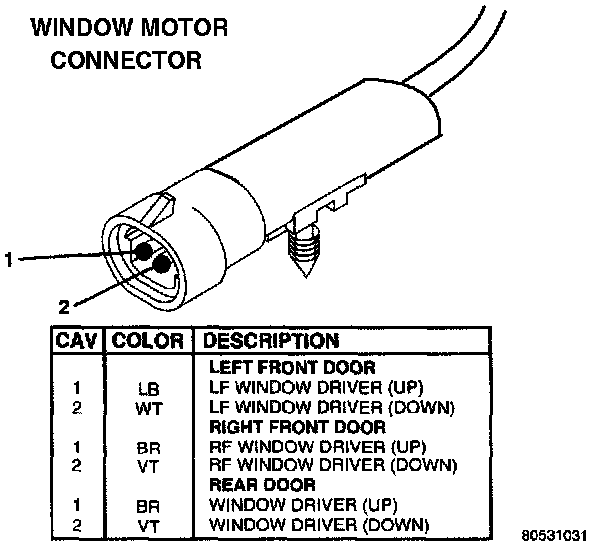 WINDOW MOTOR CONNECTOR

1

2

| CAV | COLOR | DESCRIPTION |
|---|---|---|
| | | LEFT FRONT DOOR |
| 1 | LB | LF WINDOW DRIVER (UP) |
| 2 | WT | LF WINDOW DRIVER (DOWN) |
| | | RIGHT FRONT DOOR |
| 1 | BR | RF WINDOW DRIVER (UP) |
| 2 | VT | RF WINDOW DRIVER (DOWN) |
| | | REAR DOOR |
| 1 | BR | WINDOW DRIVER (UP) |
| 2 | VT | WINDOW DRIVER (DOWN) |

80531031