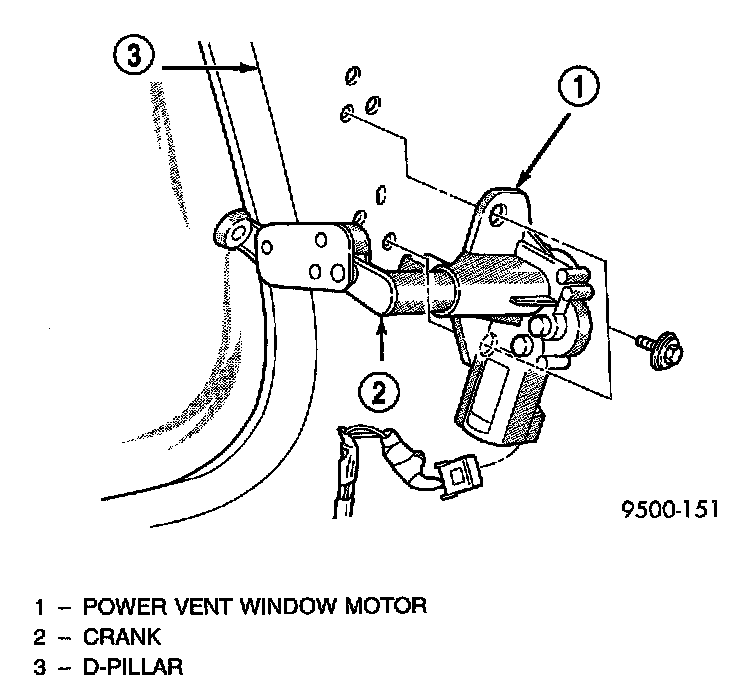 3

1

2

9500-151

1 – POWER VENT WINDOW MOTOR
2 – CRANK
3 – D-PILLAR