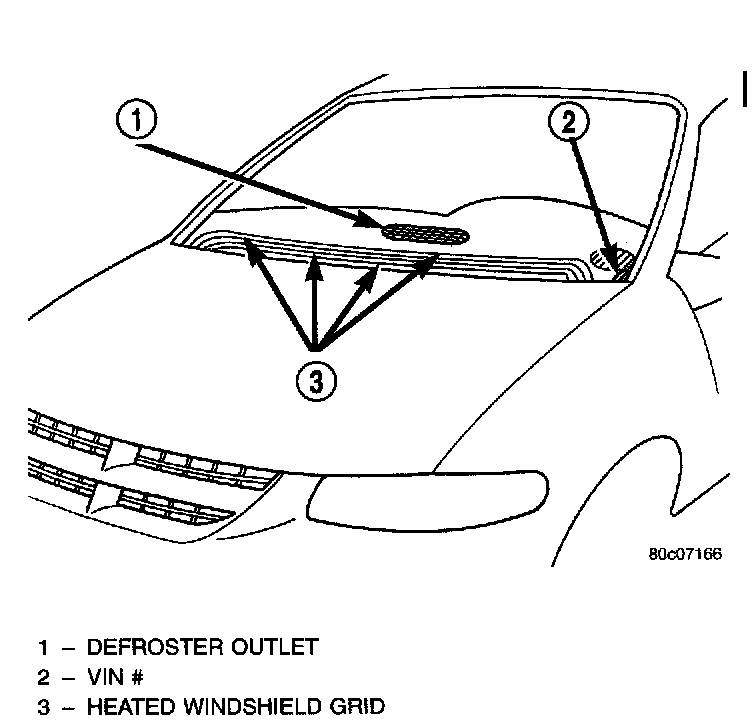 1

2

3

80c07166

1 – DEFROSTER OUTLET
2 – VIN #
3 – HEATED WINDSHIELD GRID