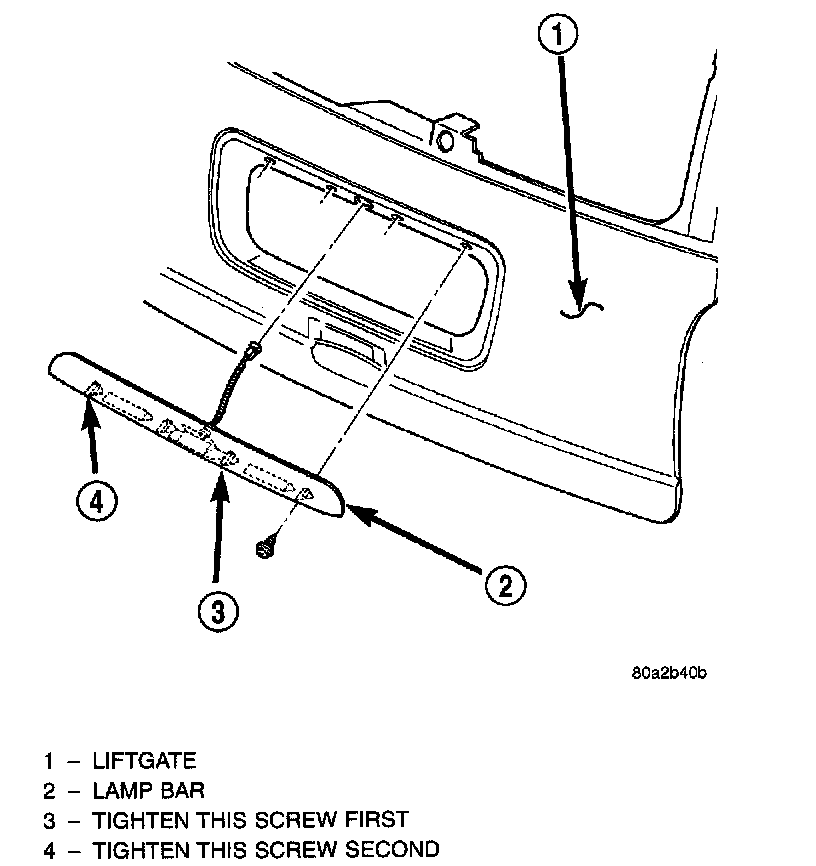 1

4

3

2

80a2b40b

1 – LIFTGATE
2 – LAMP BAR
3 – TIGHTEN THIS SCREW FIRST
4 – TIGHTEN THIS SCREW SECOND