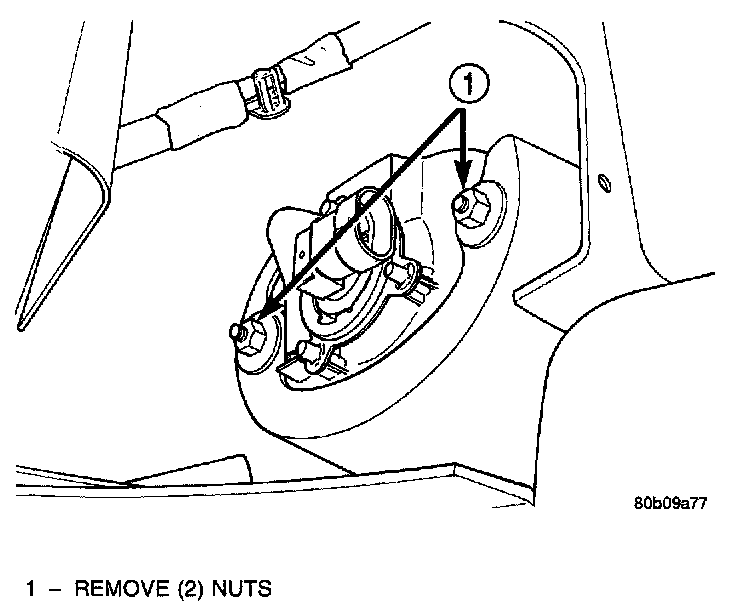 1

80b09a77

1 – REMOVE (2) NUTS