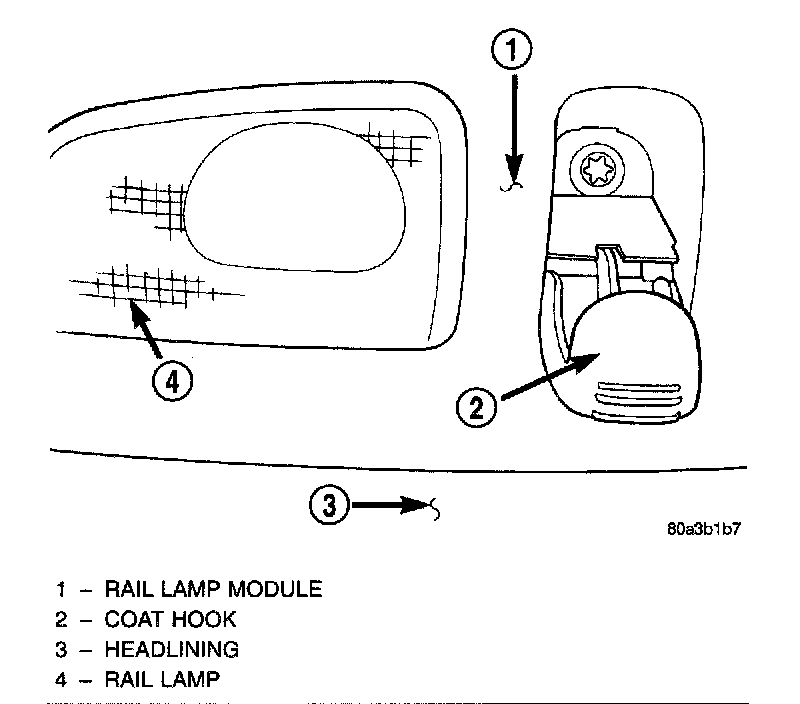 1

4

2

3

80a3b1b7

1 – RAIL LAMP MODULE
2 – COAT HOOK
3 – HEADLINING
4 – RAIL LAMP