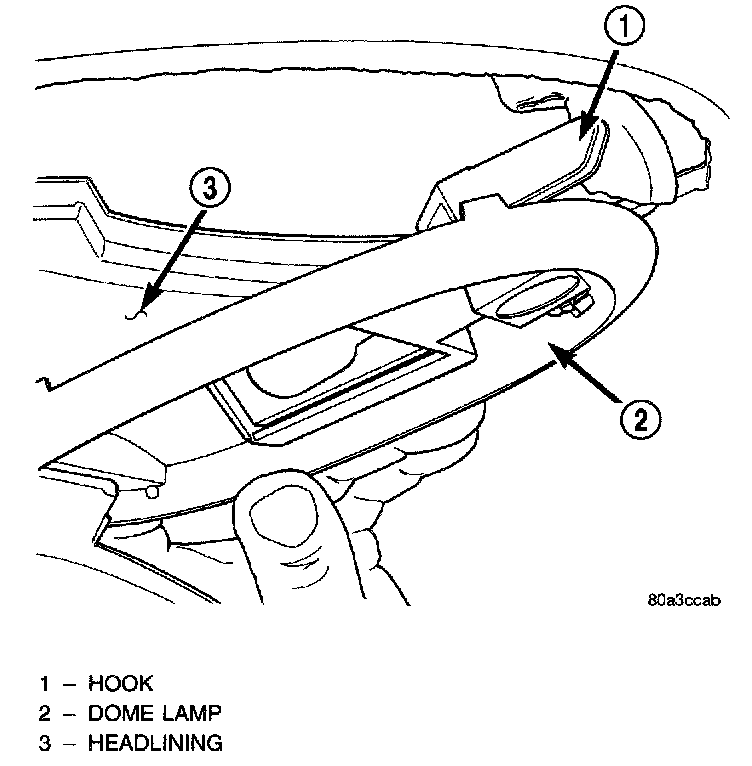 1

3

2

80a3ccab

1 – HOOK
2 – DOME LAMP
3 – HEADLINING