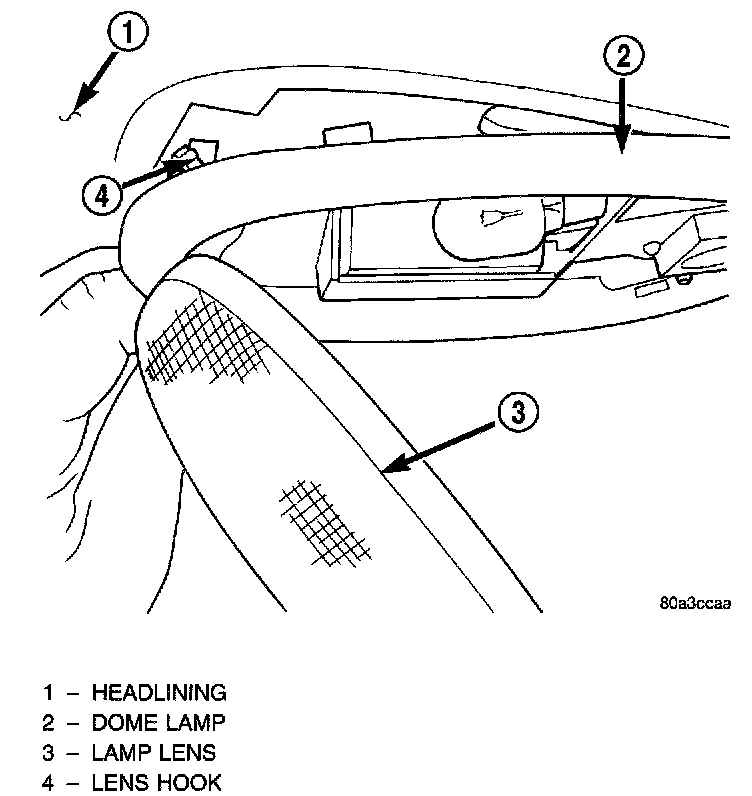 1
2
4
3
80a3ccaa

1 – HEADLINING
2 – DOME LAMP
3 – LAMP LENS
4 – LENS HOOK