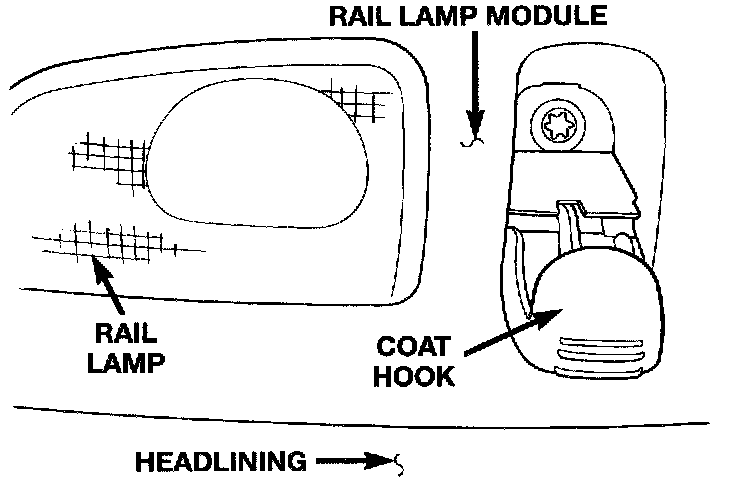 RAIL LAMP MODULE

RAIL LAMP

COAT HOOK

HEADLINING