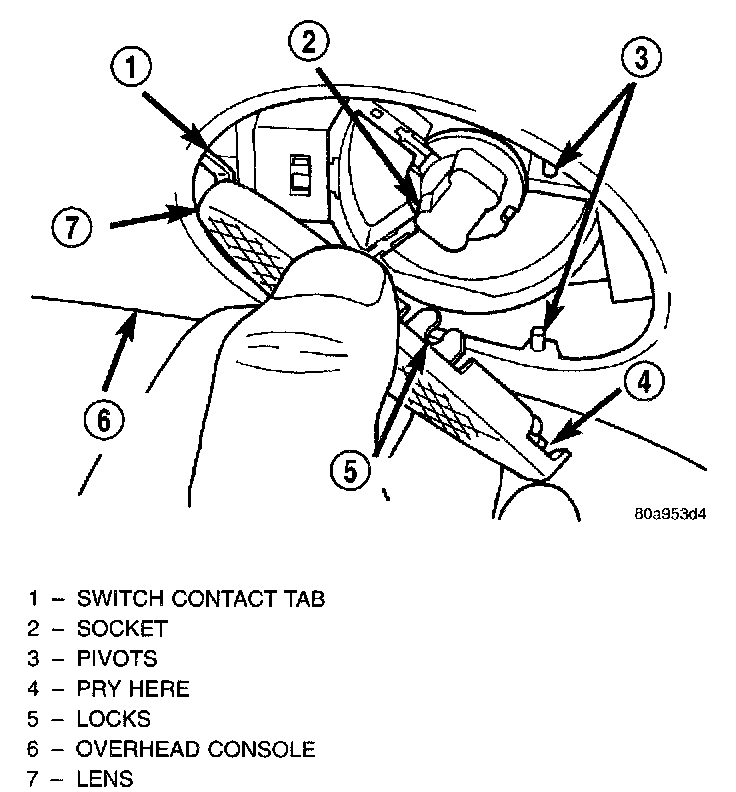 1
2
3
7
6
5
4
80a953d4

1 – SWITCH CONTACT TAB
2 – SOCKET
3 – PIVOTS
4 – PRY HERE
5 – LOCKS
6 – OVERHEAD CONSOLE
7 – LENS