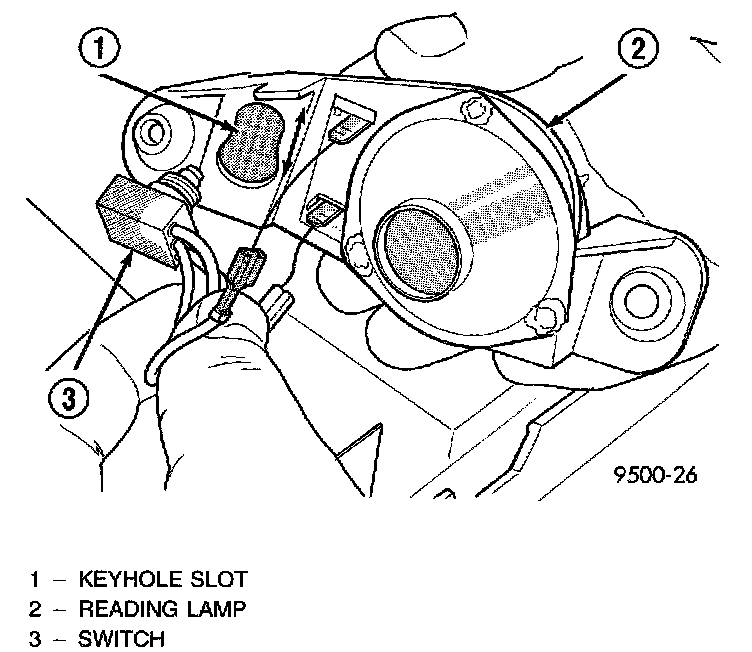 1

2

3

9500-26

1 – KEYHOLE SLOT
2 – READING LAMP
3 – SWITCH