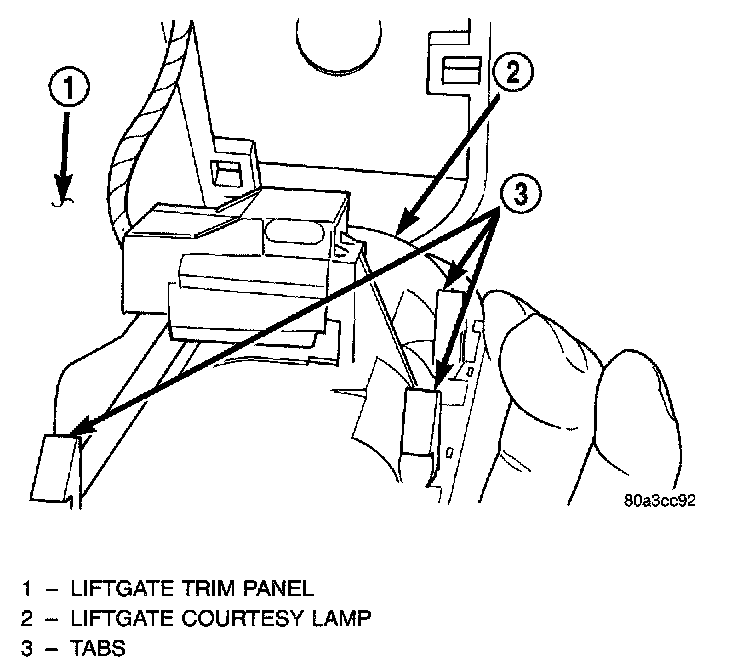 1

2

3

80a3cc92

1 – LIFTGATE TRIM PANEL
2 – LIFTGATE COURTESY LAMP
3 – TABS