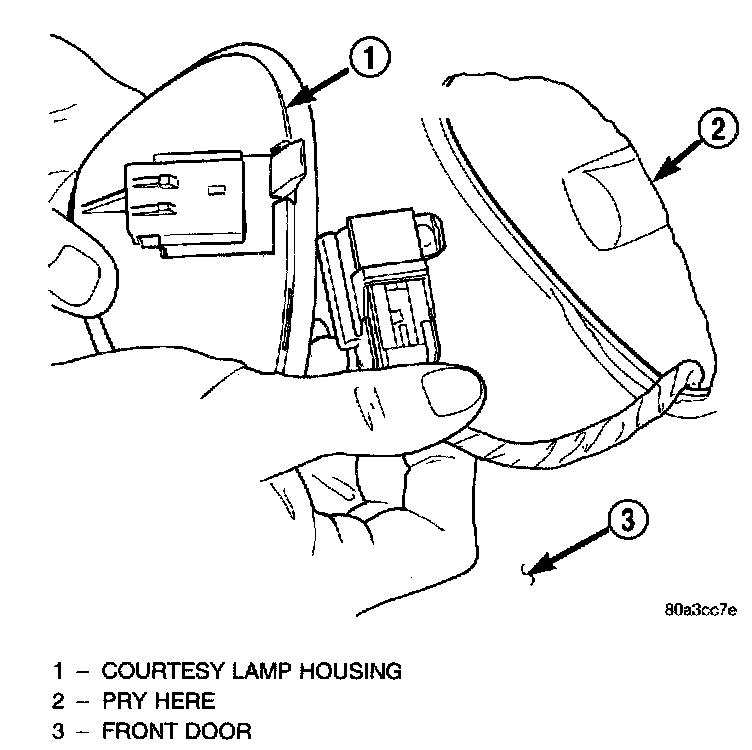 1

2

3

80a3cc7e

1 – COURTESY LAMP HOUSING
2 – PRY HERE
3 – FRONT DOOR