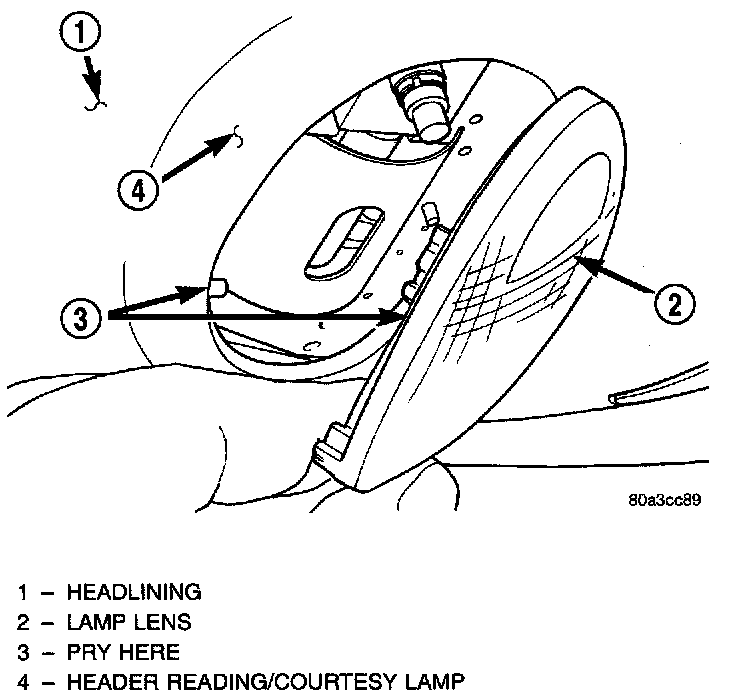 1
4
3
2
80a3cc89

1 – HEADLINING
2 – LAMP LENS
3 – PRY HERE
4 – HEADER READING/COURTESY LAMP