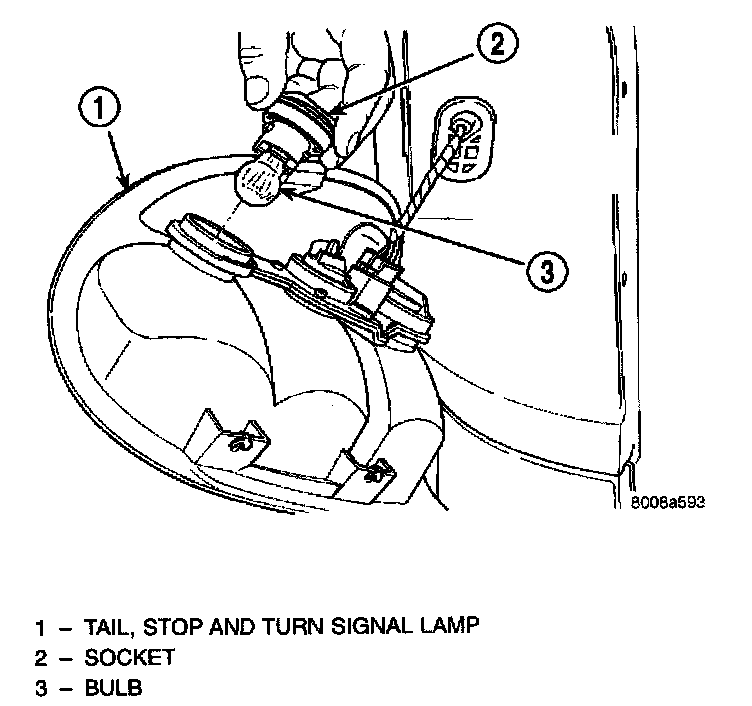 2

1

3

8008a593

1 – TAIL, STOP AND TURN SIGNAL LAMP
2 – SOCKET
3 – BULB